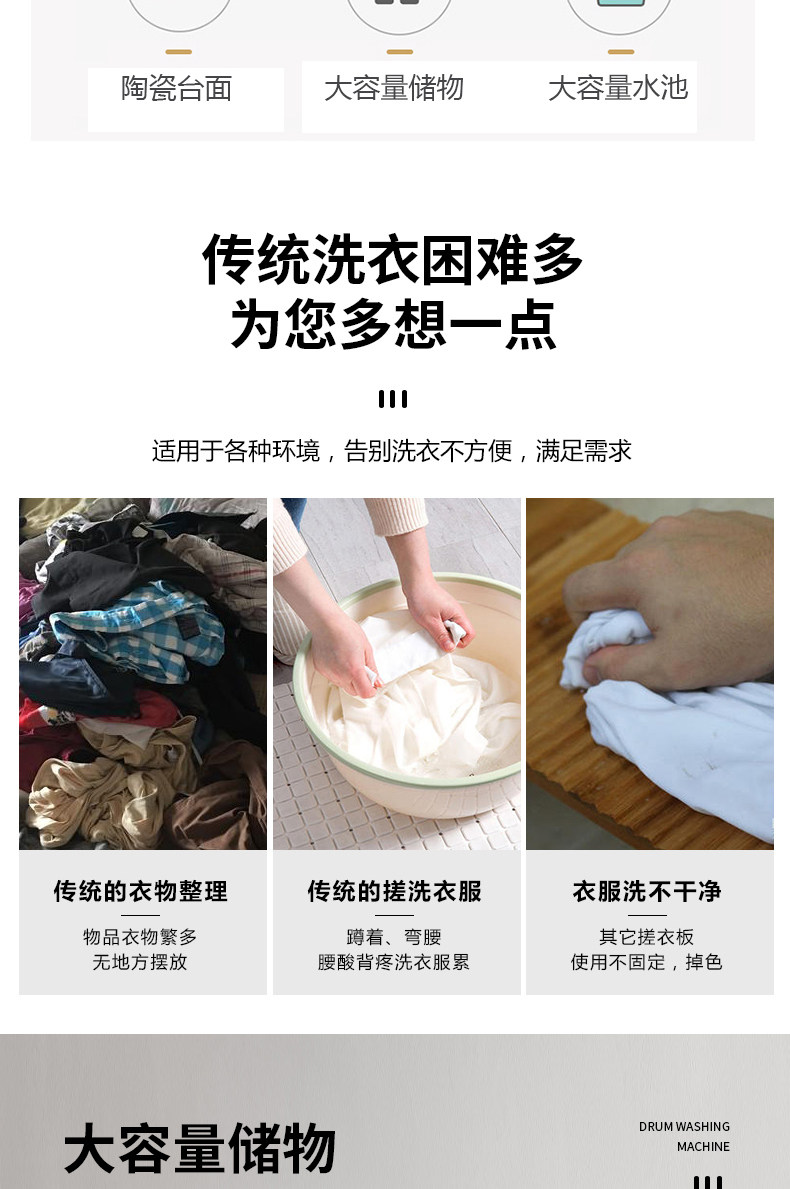 陶瓷台面

大容量储物

大容量水池

传统洗衣困难多
为您多想一点

适用于各种环境，告别洗衣不方便，满足需求

传统的衣物整理

物品衣物繁多
无地方摆放

传统的搓洗衣服

蹲着、弯腰
腰酸背疼洗衣服累

衣服洗不干净

其它搓衣板
使用不固定，掉色

大容量储物

DRUM WASHING
MACHINE