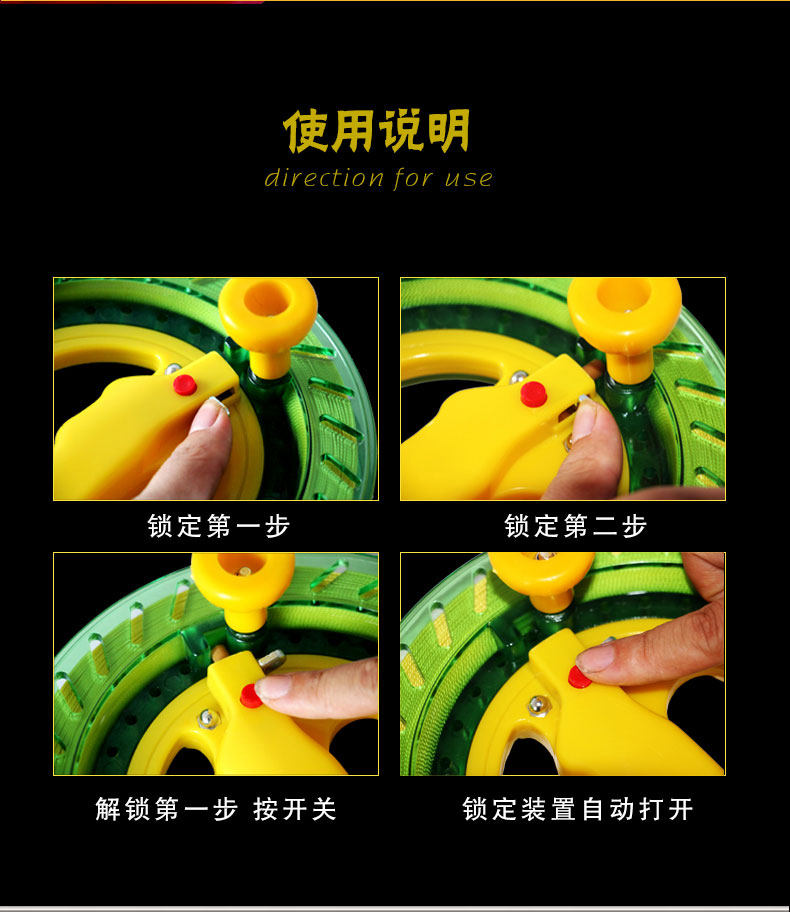 使用说明
direction for use

锁定第一步

锁定第二步

解锁第一步 按开关

锁定装置自动打开