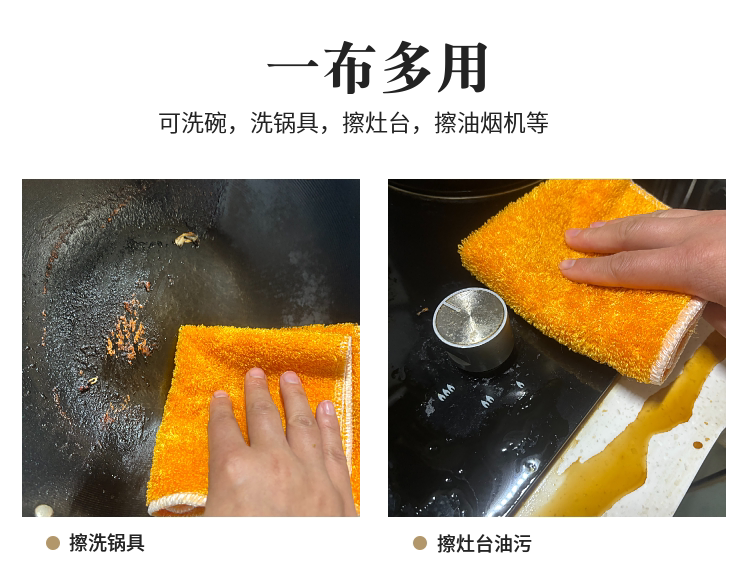 一布多用

可洗碗，洗锅具，擦灶台，擦油烟机等

擦洗锅具

擦灶台油污