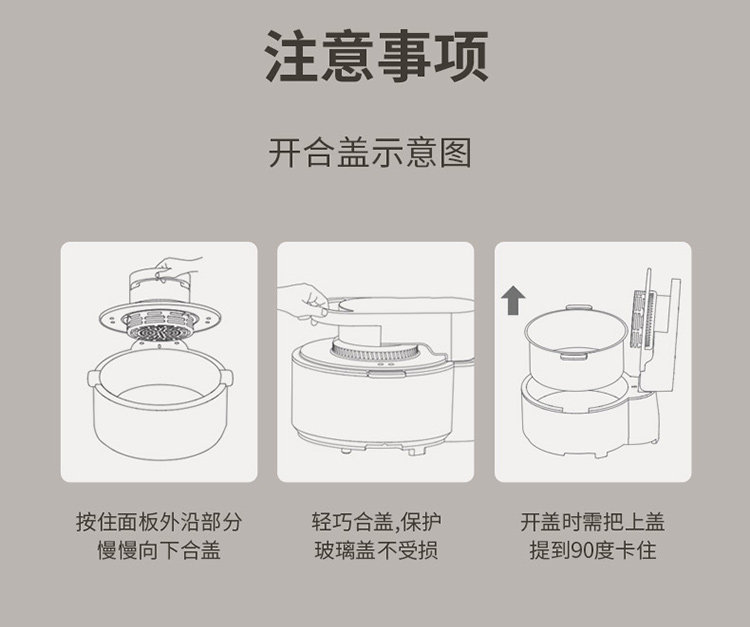 注意事项

开合盖示意图

按住面板外沿部分
慢慢向下合盖

轻巧合盖,保护
玻璃盖不受损

开盖时需把上盖
提到90度卡住