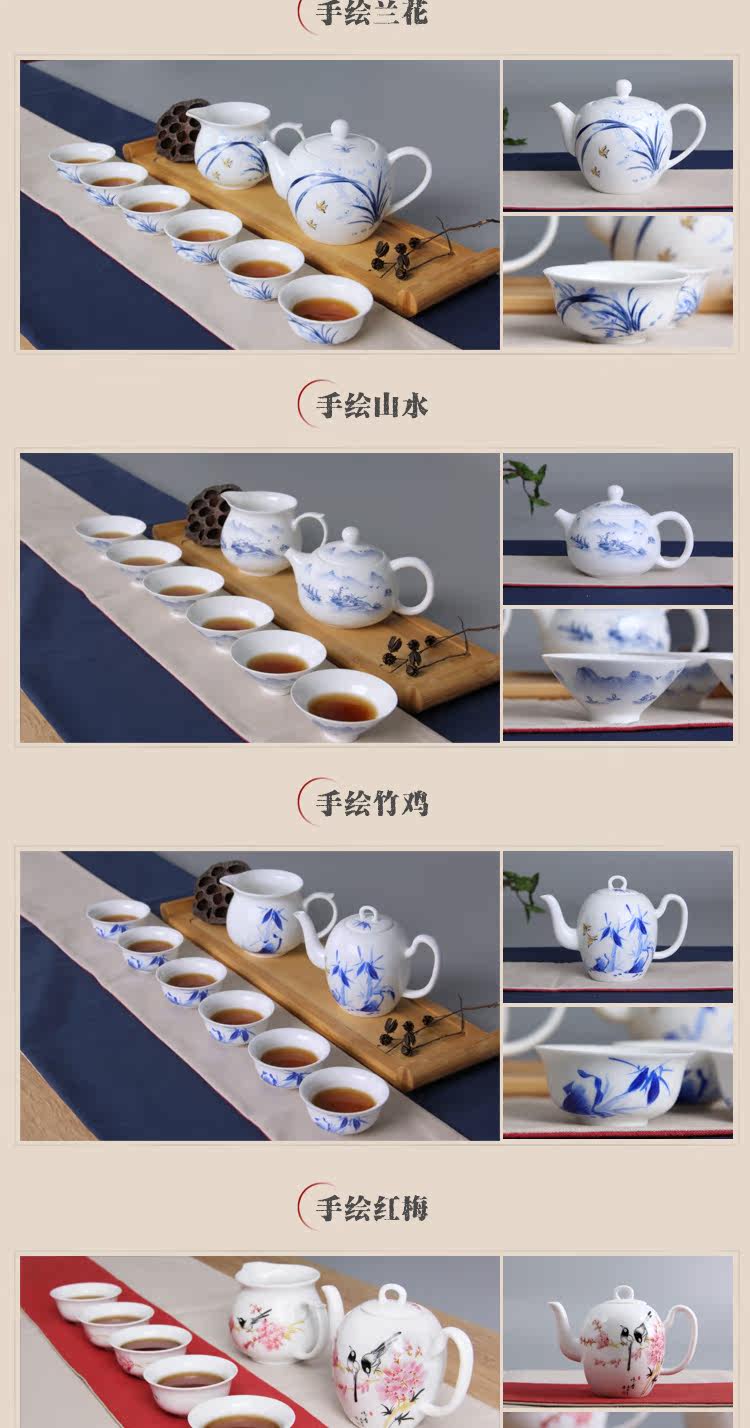 手绘兰花

手绘山水

手绘竹鸡

手绘红梅