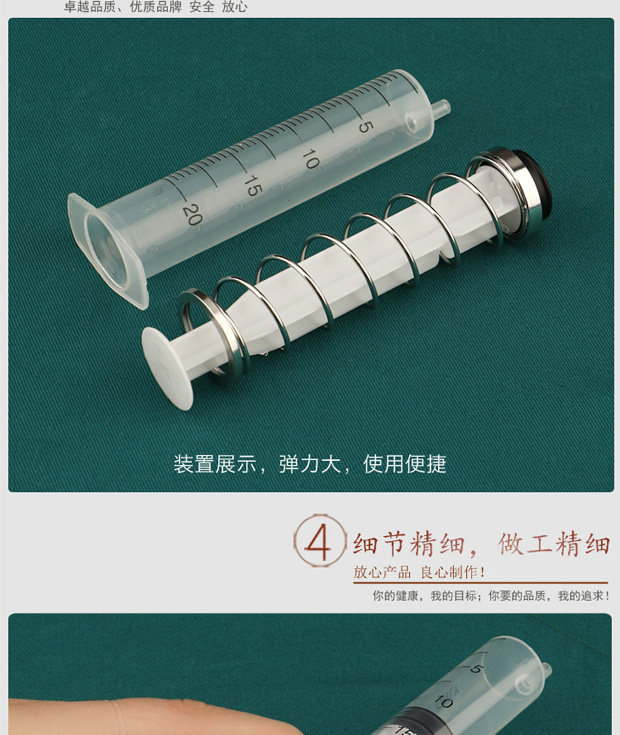 卓越品质、优质品牌 安全 放心

5
10
15
20

装置展示，弹力大，使用便捷

4 细节精细，做工精细
放心产品 良心制作！
你的健康，我的目标；你要的品质，我的追求！

5
10
15