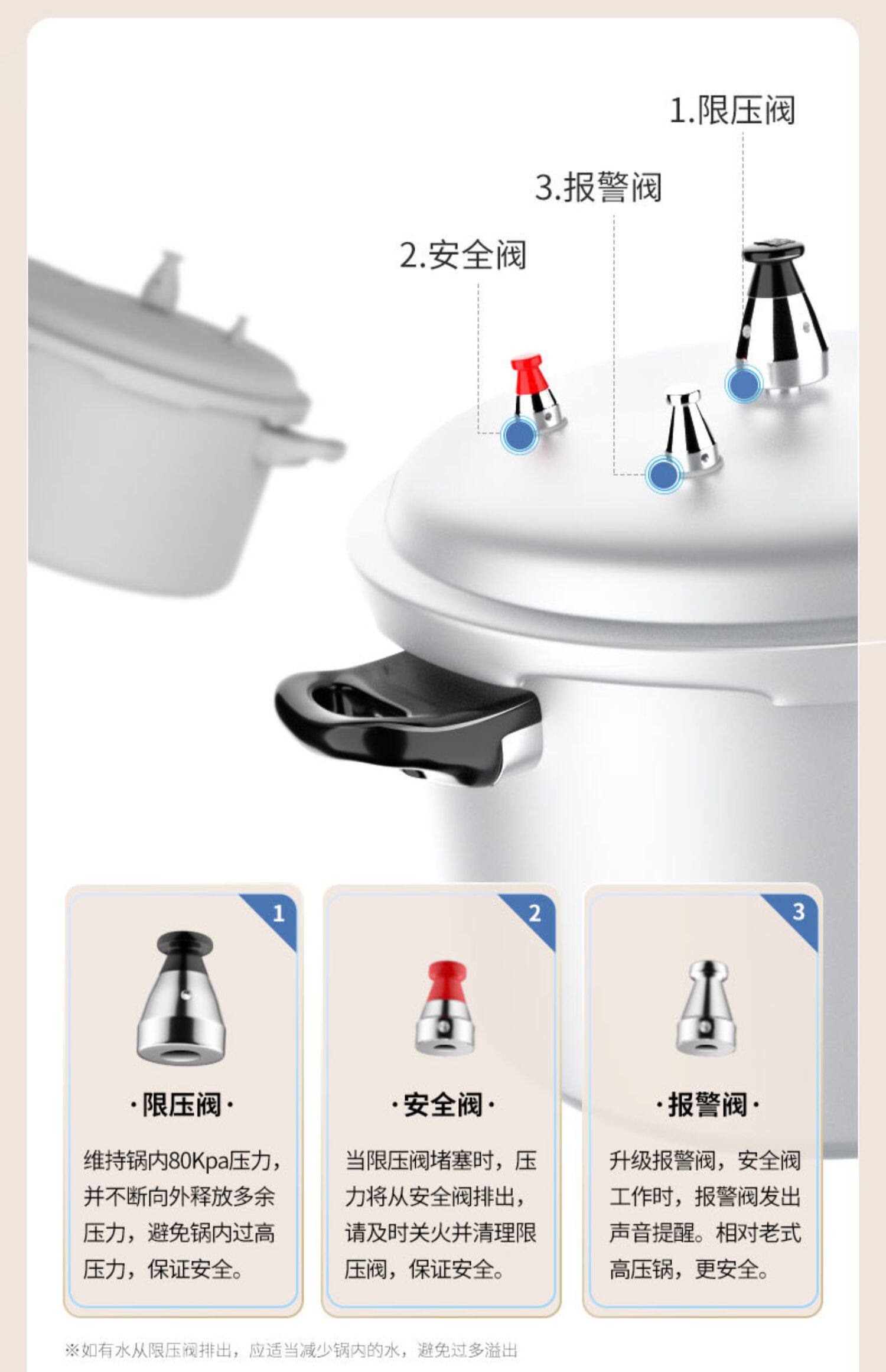 1.限压阀

3.报警阀

2.安全阀

1

·限压阀·

维持锅内80Kpa压力，并不断向外释放多余压力，避免锅内过高压力，保证安全。

2

·安全阀·

当限压阀堵塞时，压力将从安全阀排出，请及时关火并清理限压阀，保证安全。

3

·报警阀·

升级报警阀，安全阀工作时，报警阀发出声音提醒。相对老式高压锅，更安全。

※如有水从限压阀排出，应适当减少锅内的水，避免过多溢出