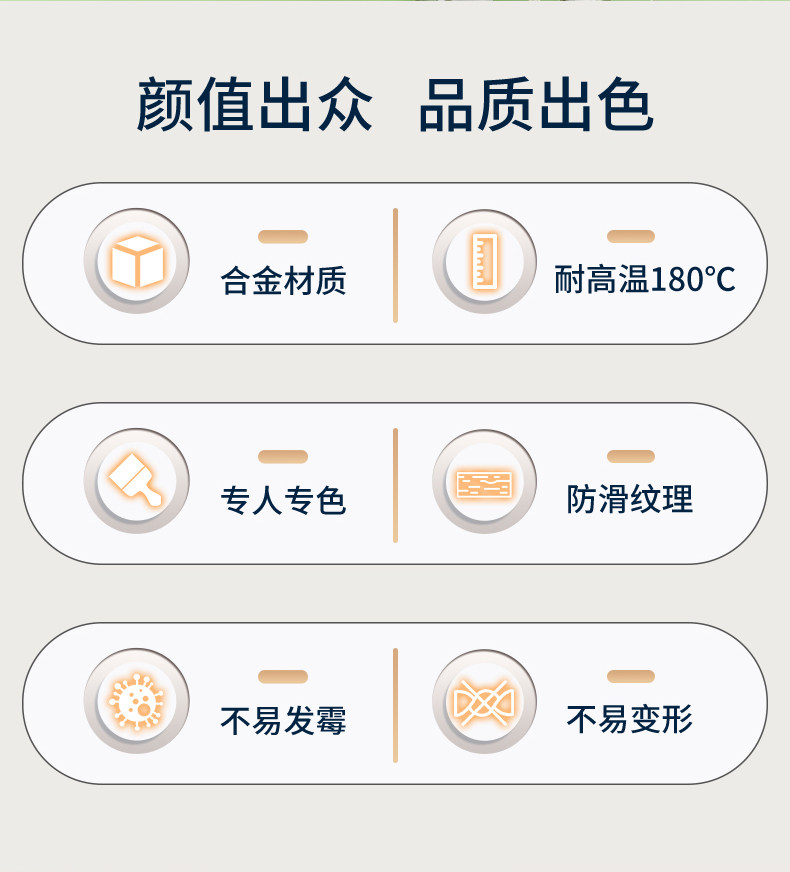 颜值出众 品质出色

合金材质

耐高温180°C

专人专色

防滑纹理

不易发霉

不易变形