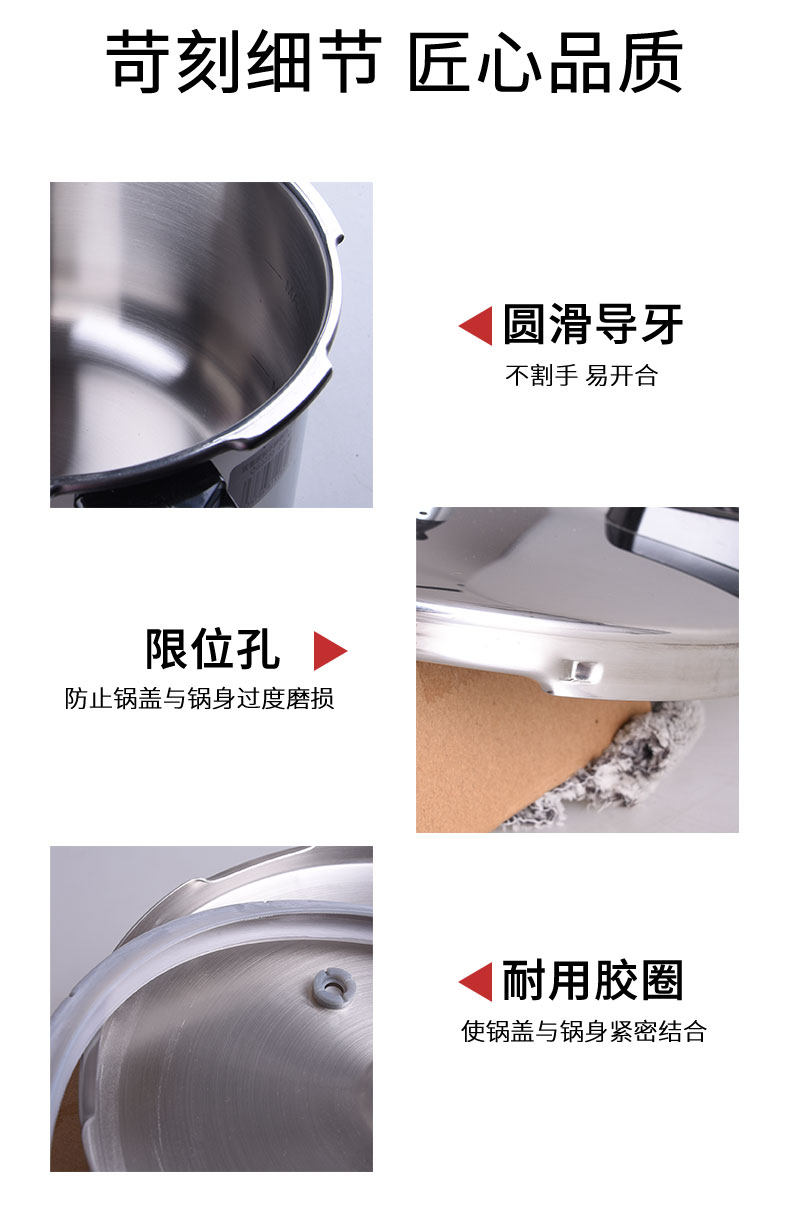 苛刻细节 匠心品质

圆滑导牙
不割手 易开合

限位孔
防止锅盖与锅身过度磨损

耐用胶圈
使锅盖与锅身紧密结合