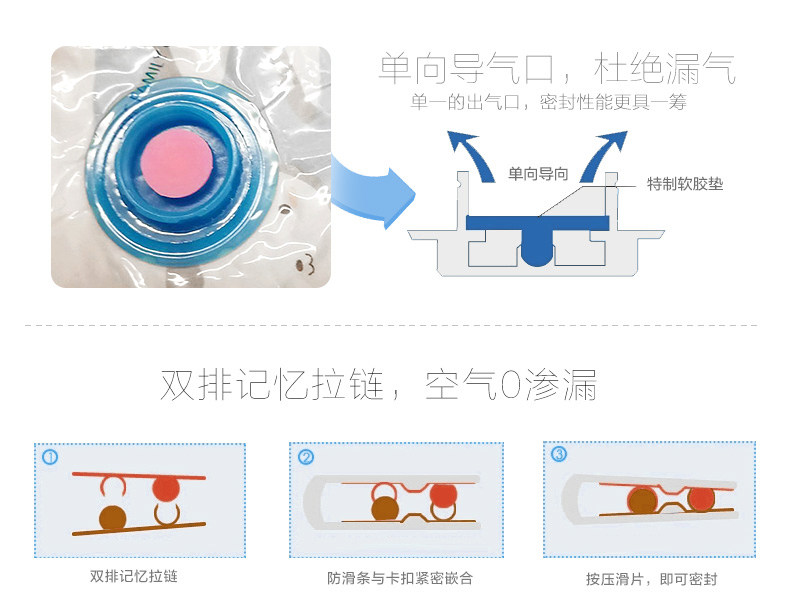 单向导气口，杜绝漏气
单一的出气口，密封性能更具一筹

单向导向
特制软胶垫

双排记忆拉链，空气0渗漏

①
双排记忆拉链

②
防滑条与卡扣紧密嵌合

③
按压滑片，即可密封