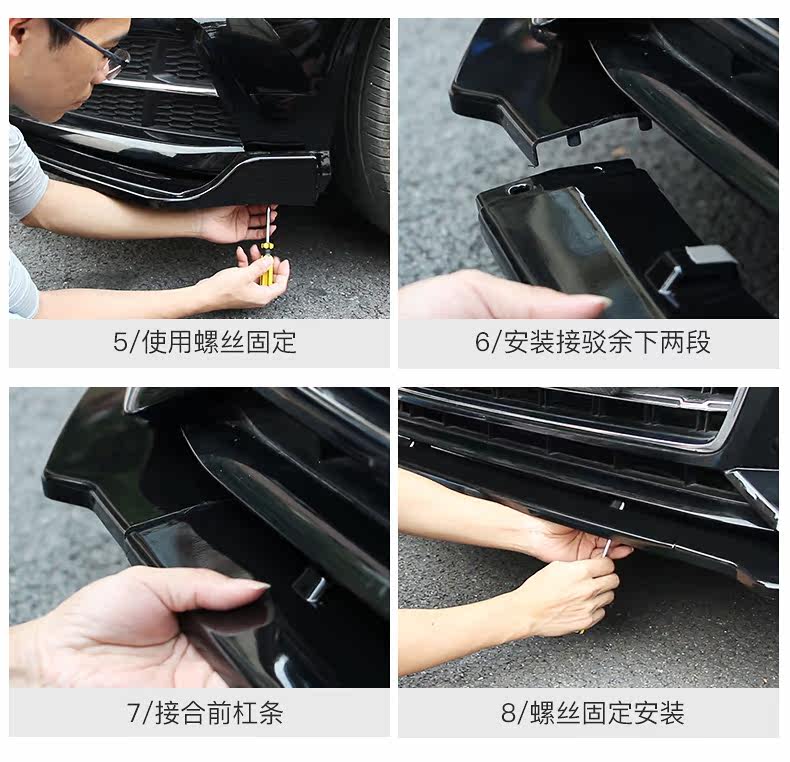 5/使用螺丝固定

6/安装接驳余下两段

7/接合前杠条

8/螺丝固定安装