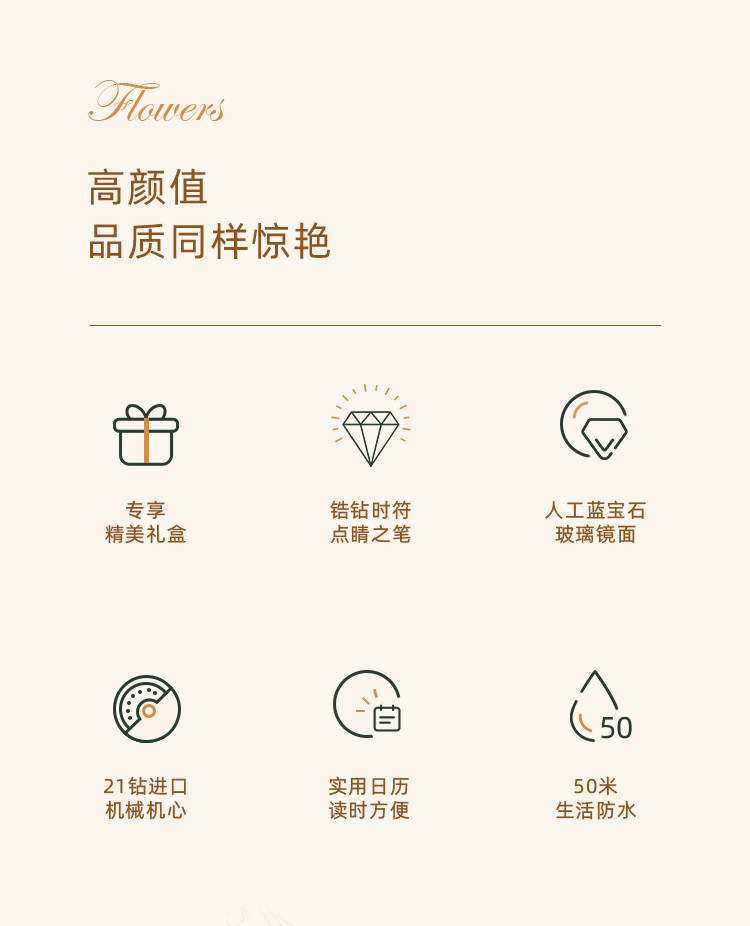 Flowers

高颜值
品质同样惊艳

专享
精美礼盒

锆钻时符
点睛之笔

人工蓝宝石
玻璃镜面

21钻进口
机械机心

实用日历
读时方便

50

50米
生活防水