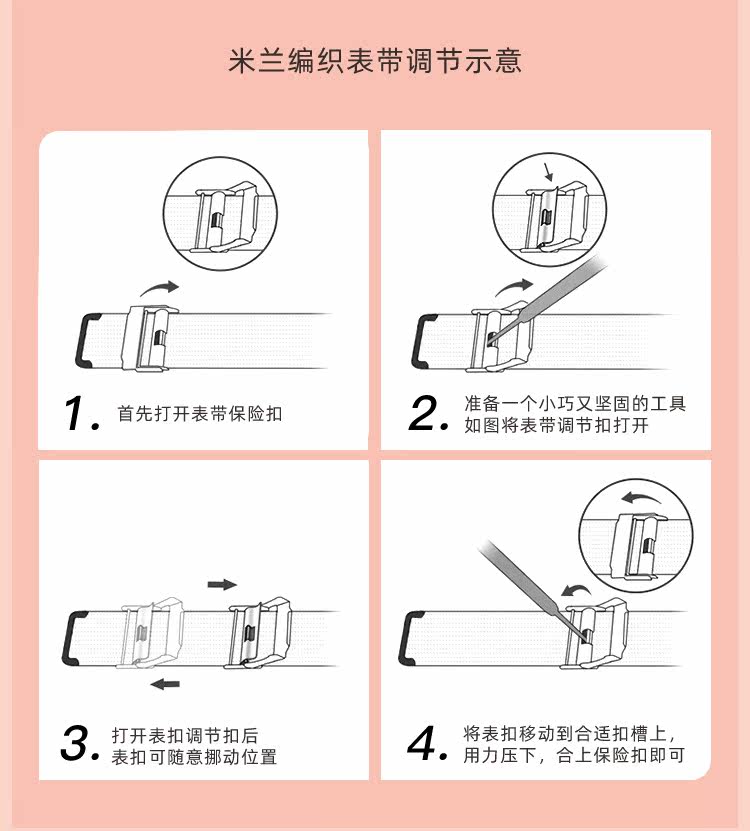 米兰编织表带调节示意

1. 首先打开表带保险扣

2. 准备一个小巧又坚固的工具
如图将表带调节扣打开

3. 打开表扣调节扣后
表扣可随意挪动位置

4. 将表扣移动到合适扣槽上，
用力压下，合上保险扣即可