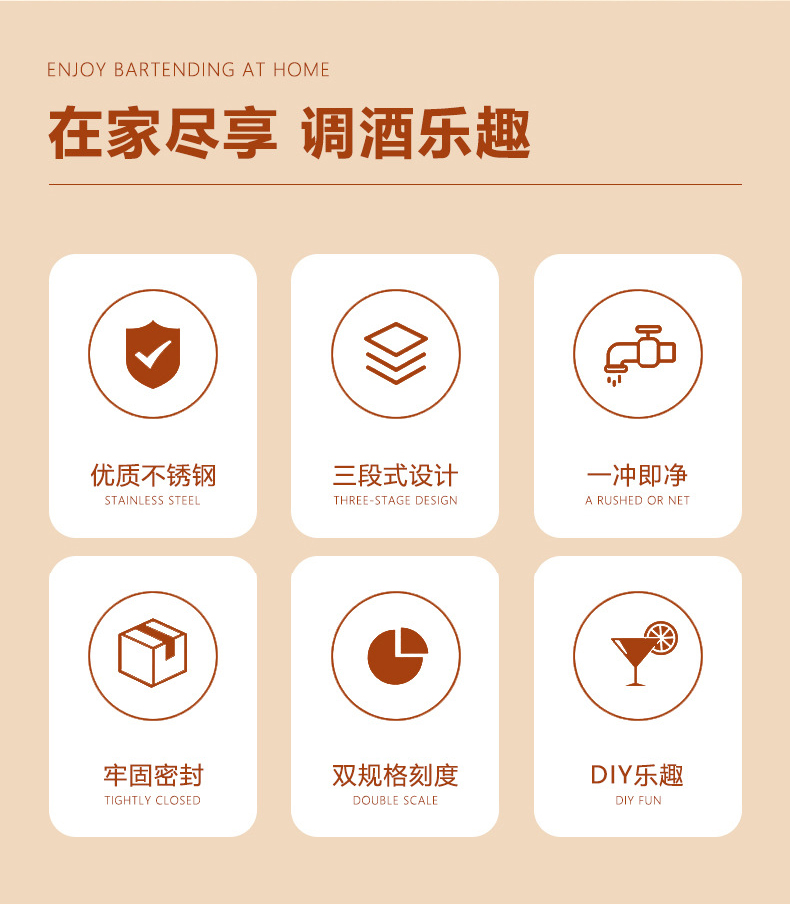 ENJOY BARTENDING AT HOME

在家尽享 调酒乐趣

优质不锈钢
STAINLESS STEEL

三段式设计
THREE-STAGE DESIGN

一冲即净
A RUSHED OR NET

牢固密封
TIGHTLY CLOSED

双规格刻度
DOUBLE SCALE

DIY乐趣
DIY FUN