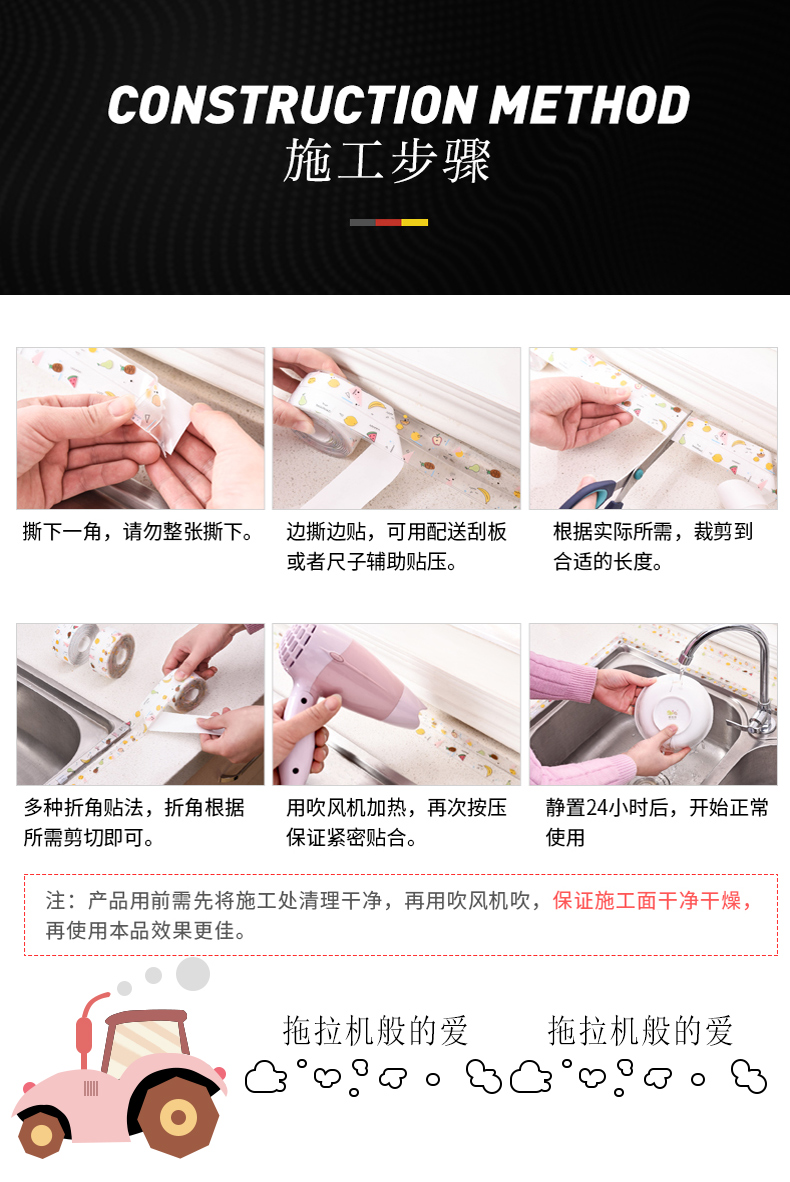 CONSTRUCTION METHOD
施工步骤

撕下一角，请勿整张撕下。

边撕边贴，可用配送刮板或者尺子辅助贴压。

根据实际所需，裁剪到合适的长度。

多种折角贴法，折角根据所需剪切即可。

用吹风机加热，再次按压保证紧密贴合。

静置24小时后，开始正常使用

注：产品用前需先将施工处清理干净，再用吹风机吹，保证施工面干净干燥，再使用本品效果更佳。

拖拉机般的爱 拖拉机般的爱