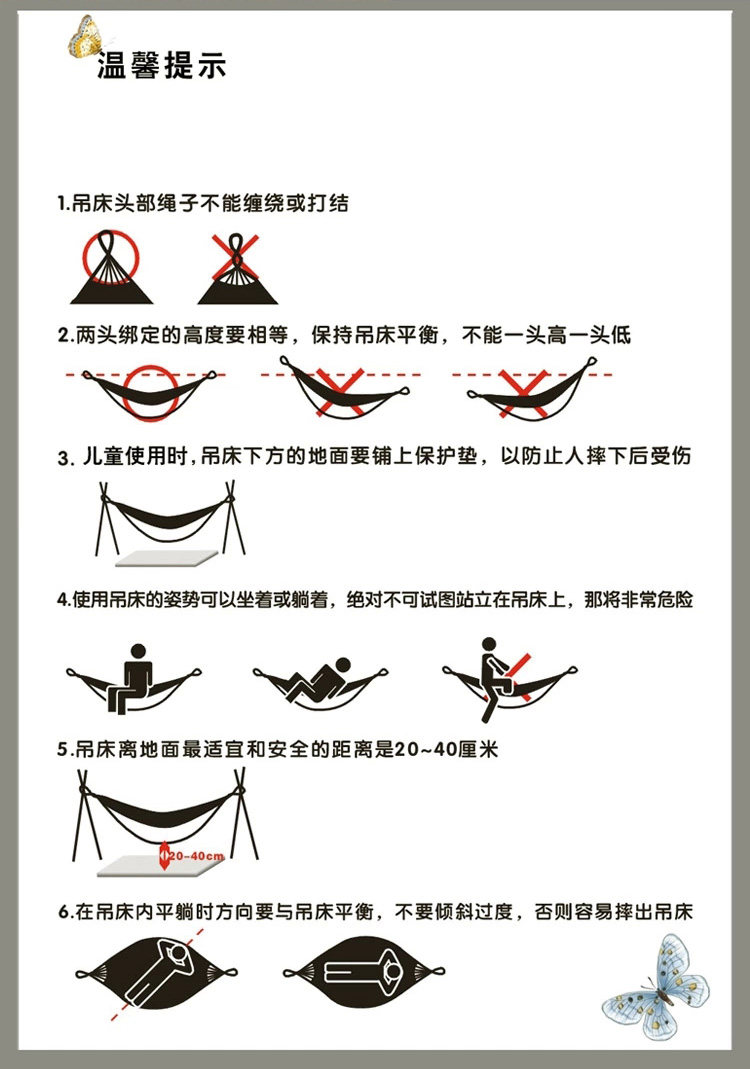 温馨提示

1.吊床头部绳子不能缠绕或打结

2.两头绑定的高度要相等，保持吊床平衡，不能一头高一头低

3. 儿童使用时,吊床下方的地面要铺上保护垫，以防止人摔下后受伤

4.使用吊床的姿势可以坐着或躺着，绝对不可试图站立在吊床上，那将非常危险

5.吊床离地面最适宜和安全的距离是20~40厘米

20-40cm

6.在吊床内平躺时方向要与吊床平衡，不要倾斜过度，否则容易摔出吊床