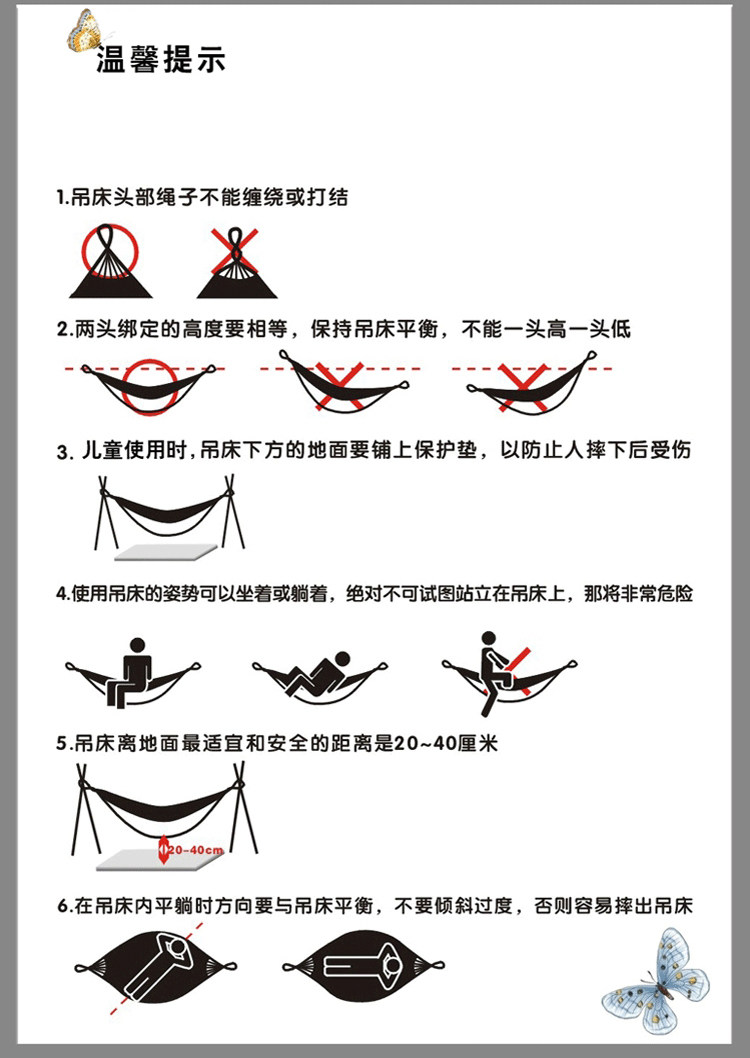 温馨提示

1.吊床头部绳子不能缠绕或打结

2.两头绑定的高度要相等，保持吊床平衡，不能一头高一头低

3. 儿童使用时,吊床下方的地面要铺上保护垫，以防止人摔下后受伤

4.使用吊床的姿势可以坐着或躺着，绝对不可试图站立在吊床上，那将非常危险

5.吊床离地面最适宜和安全的距离是20~40厘米

20-40cm

6.在吊床内平躺时方向要与吊床平衡，不要倾斜过度，否则容易摔出吊床