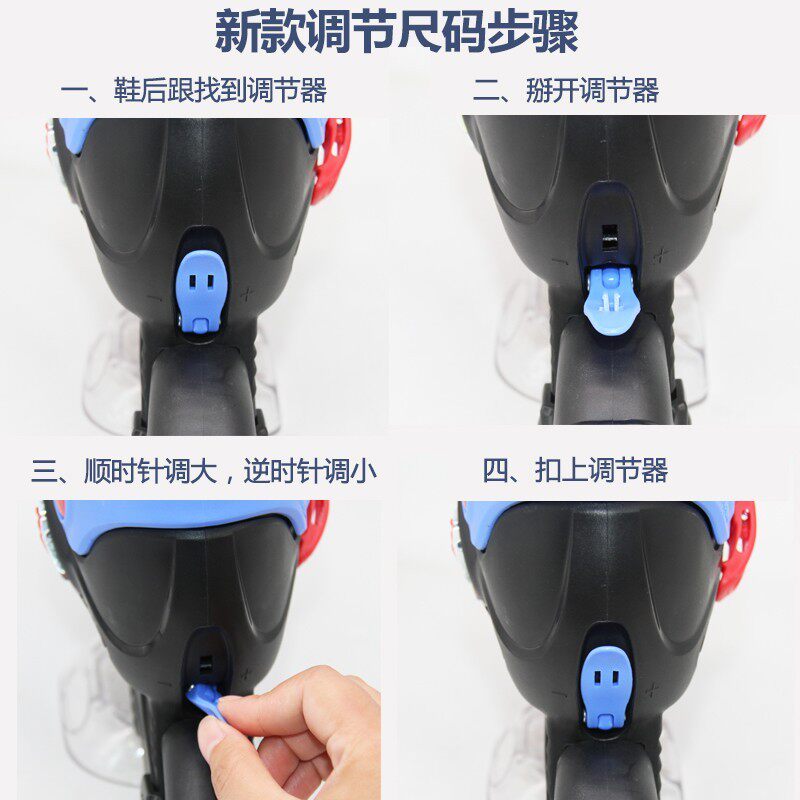 新款调节尺码步骤

一、鞋后跟找到调节器

二、掰开调节器

三、顺时针调大，逆时针调小

四、扣上调节器