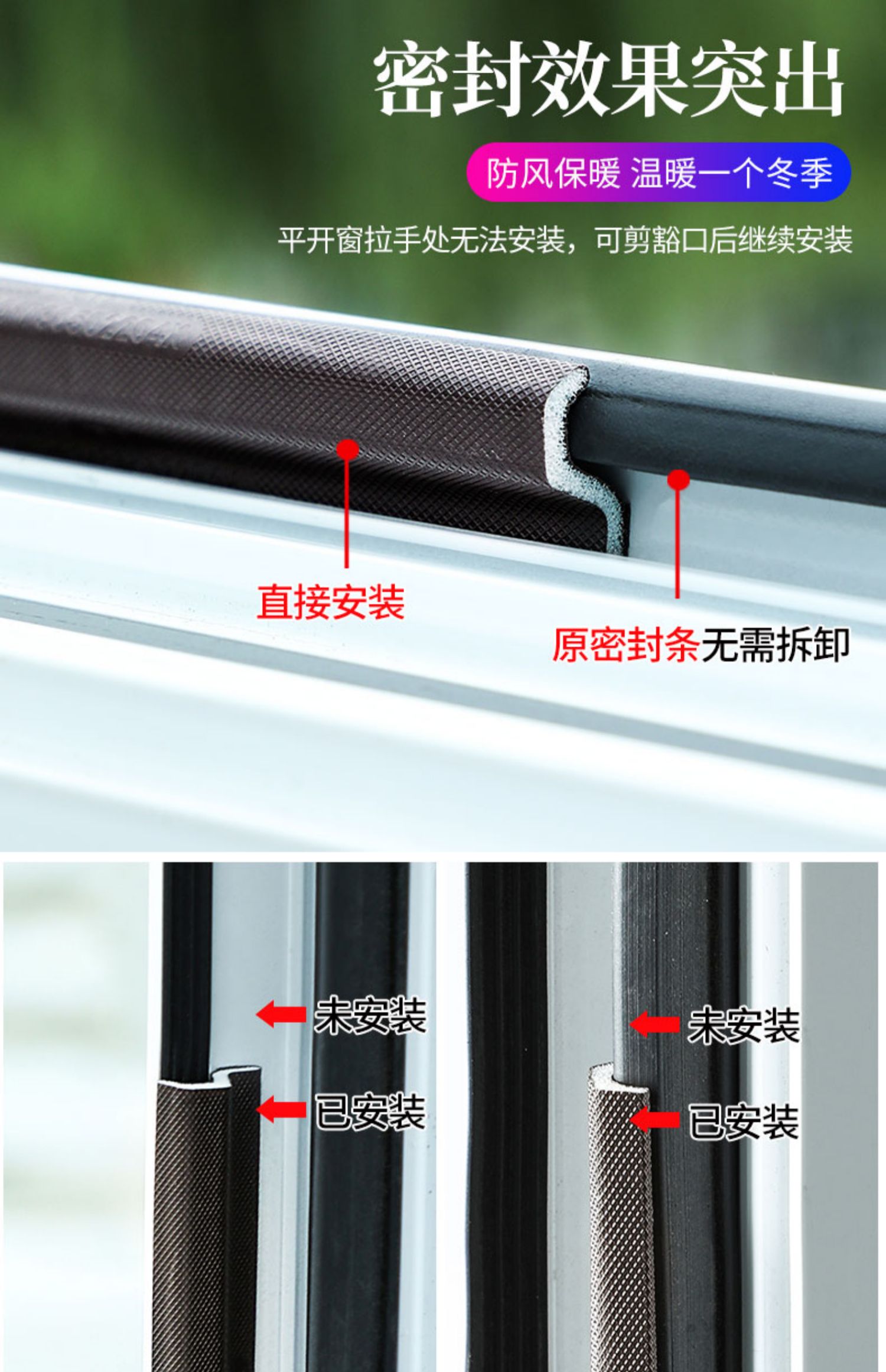 密封效果突出

防风保暖 温暖一个冬季

平开窗拉手处无法安装，可剪豁口后继续安装

直接安装

原密封条无需拆卸

未安装

已安装

未安装

已安装