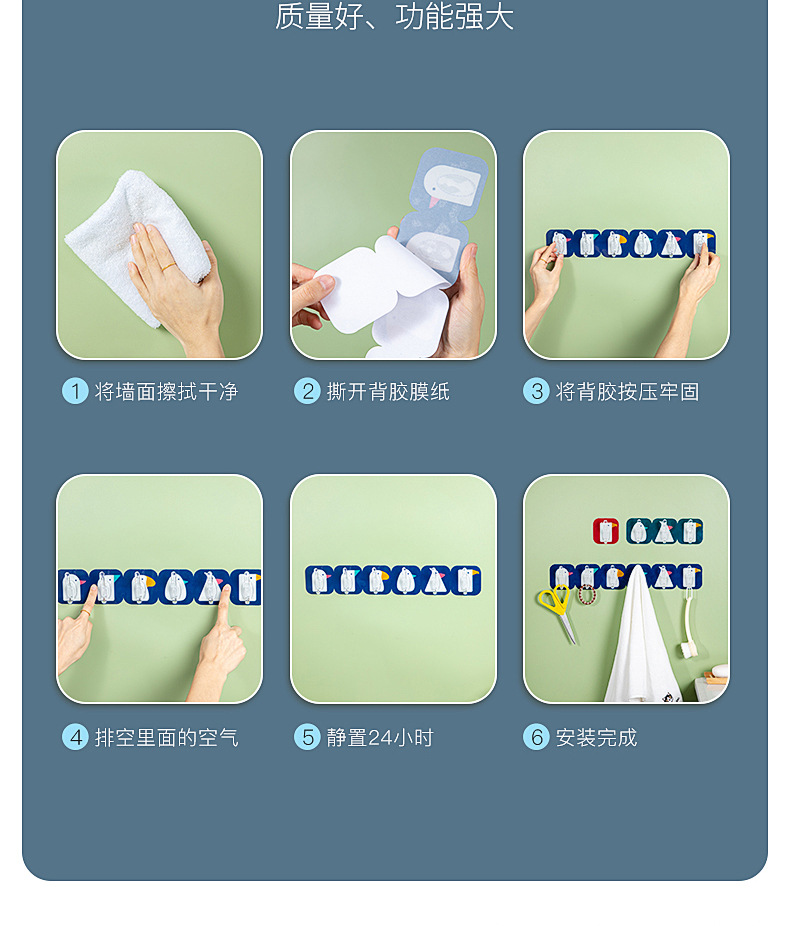 质量好、功能强大

1 将墙面擦拭干净

2 撕开背胶膜纸

3 将背胶按压牢固

4 排空里面的空气

5 静置24小时

6 安装完成