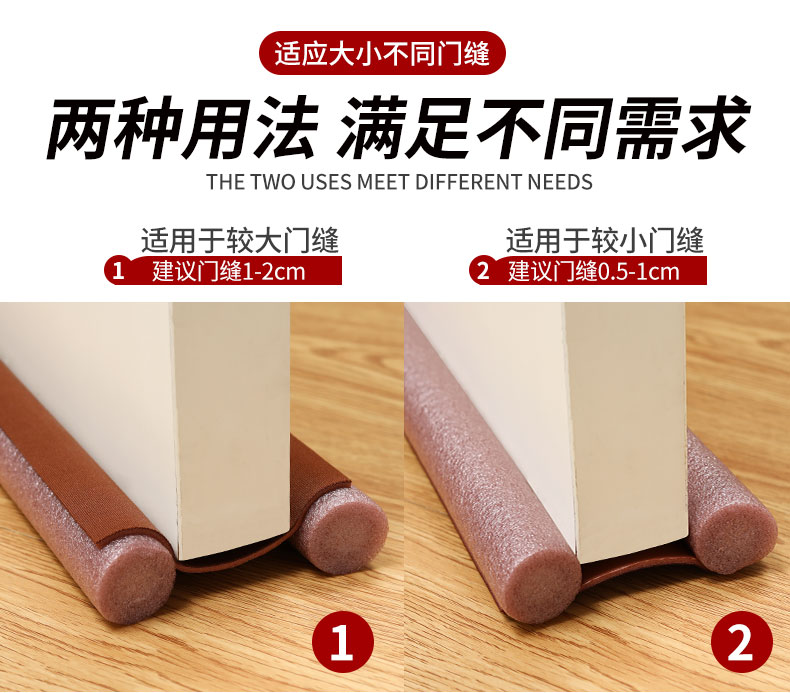 适应大小不同门缝

两种用法 满足不同需求

THE TWO USES MEET DIFFERENT NEEDS

适用于较大门缝

1 建议门缝1-2cm

适用于较小门缝

2 建议门缝0.5-1cm

1

2