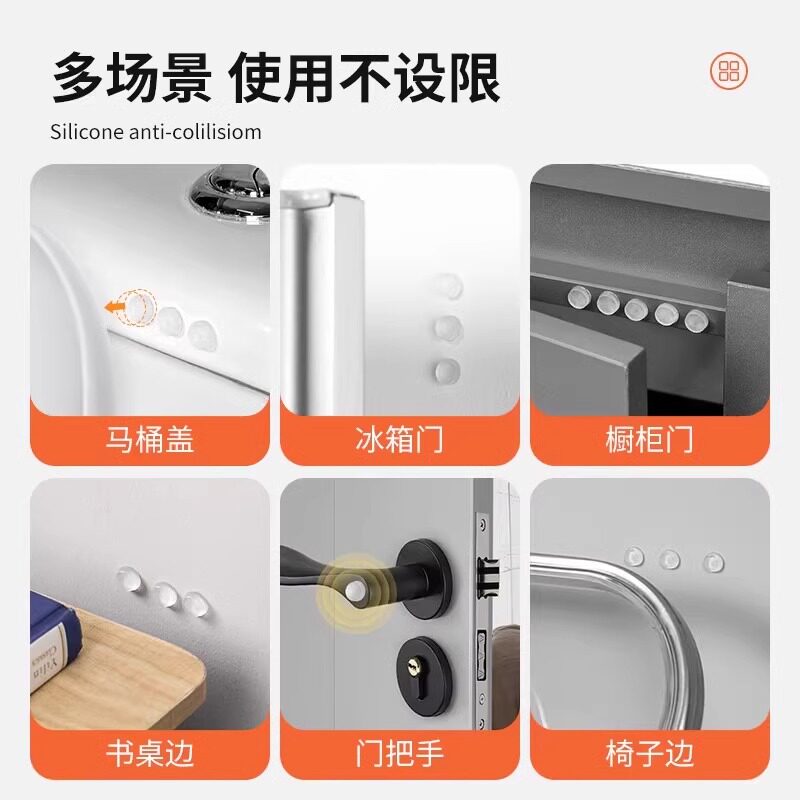 多场景 使用不设限

Silicone anti-colilisiom

马桶盖

冰箱门

橱柜门

书桌边

门把手

椅子边