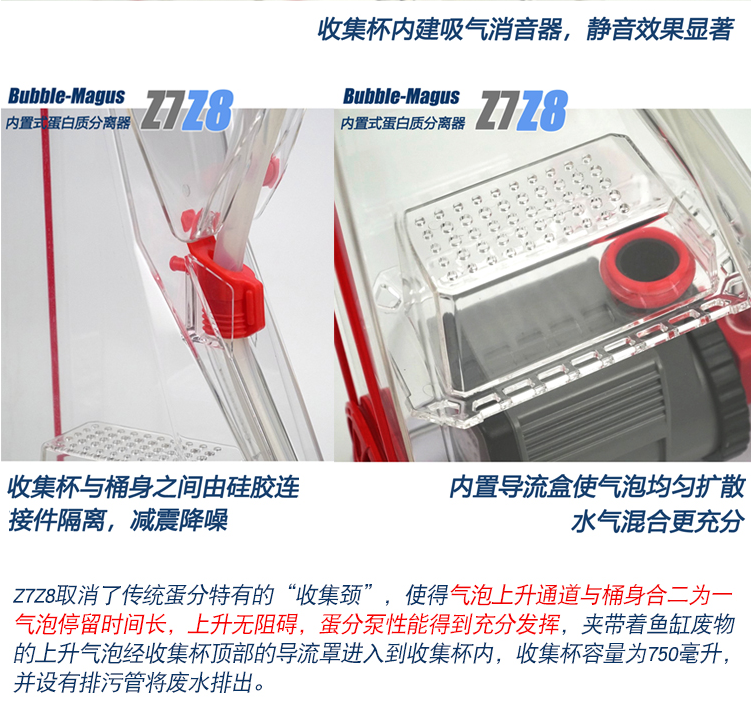 收集杯内建吸气消音器，静音效果显著

Bubble-Magus
内置式蛋白质分离器
Z7Z8

Bubble-Magus
内置式蛋白质分离器
Z7Z8

收集杯与桶身之间由硅胶连接件隔离，减震降噪

内置导流盒使气泡均匀扩散
水气混合更充分

Z7Z8取消了传统蛋分特有的“收集颈”，使得气泡上升通道与桶身合二为一气泡停留时间长，上升无阻碍，蛋分泵性能得到充分发挥，夹带着鱼缸废物的上升气泡经收集杯顶部的导流罩进入到收集杯内，收集杯容量为750毫升，并设有排污管将废水排出。