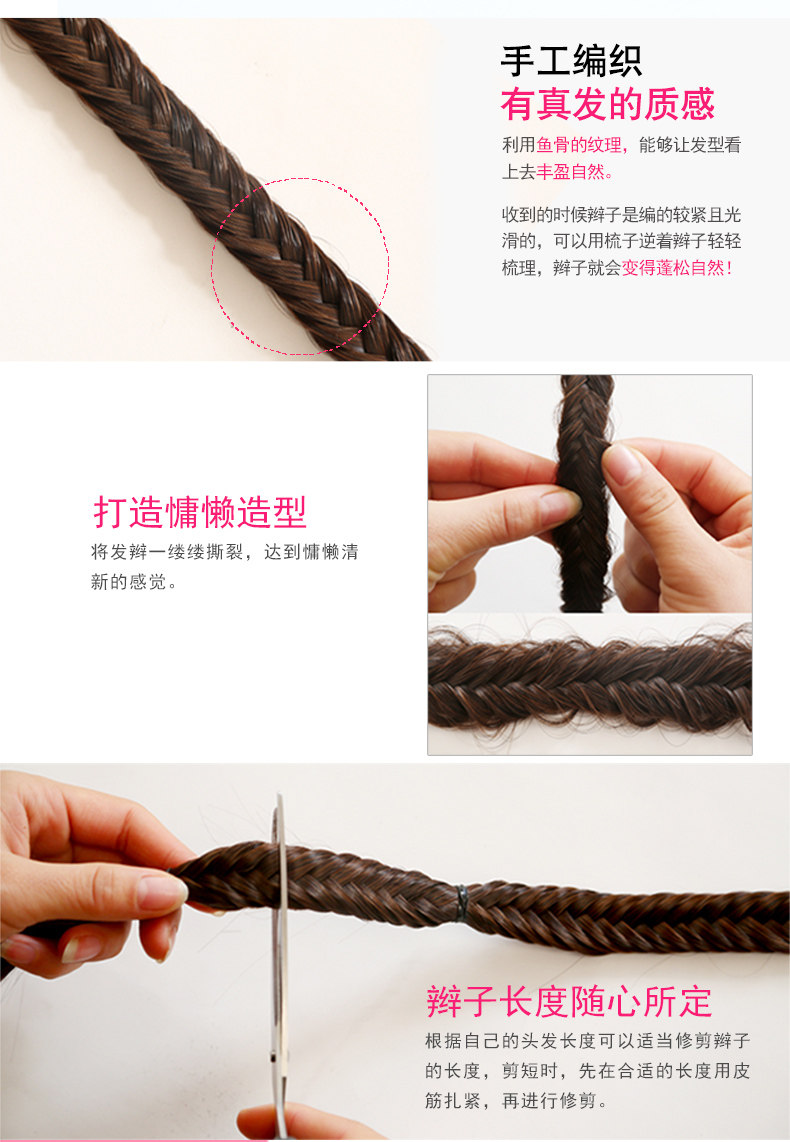 手工编织
有真发的质感

利用鱼骨的纹理，能够让发型看上去丰盈自然。

收到的时候辫子是编的较紧且光滑的，可以用梳子逆着辫子轻轻梳理，辫子就会变得蓬松自然！

打造慵懒造型

将发辫一缕缕撕裂，达到慵懒清新的感觉。

辫子长度随心所定

根据自己的头发长度可以适当修剪辫子的长度，剪短时，先在合适的长度用皮筋扎紧，再进行修剪。