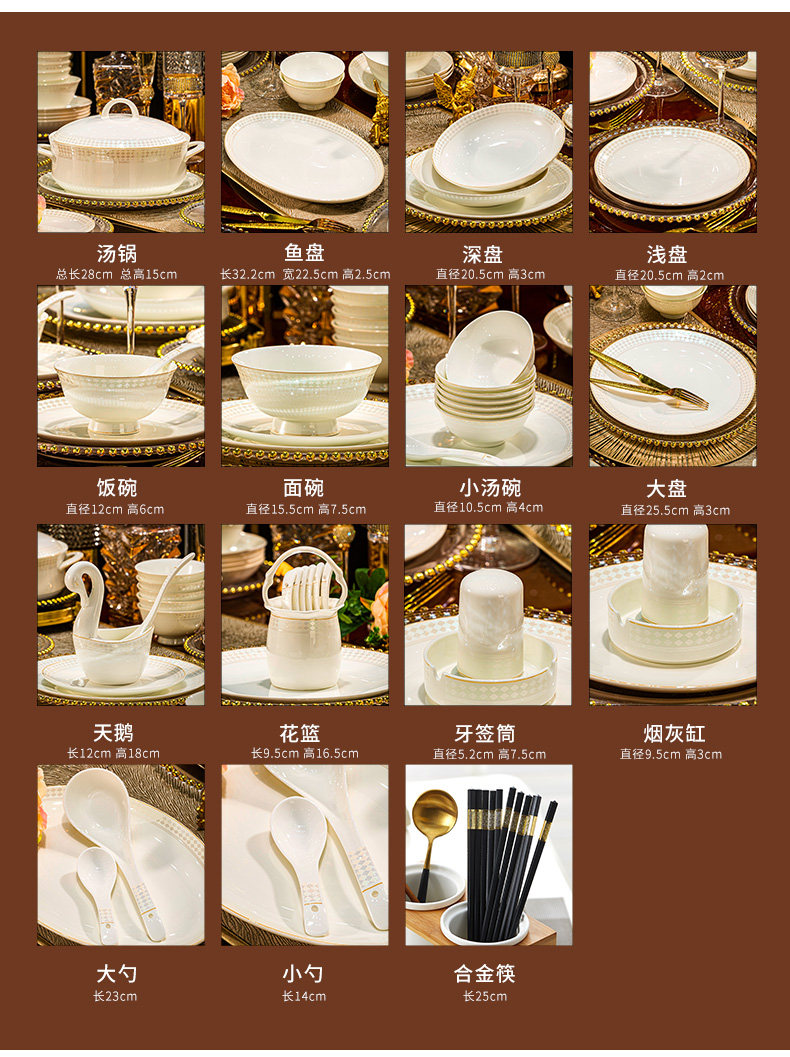 汤锅
总长28cm 总高15cm

鱼盘
长32.2cm 宽22.5cm 高2.5cm

深盘
直径20.5cm 高3cm

浅盘
直径20.5cm 高2cm

饭碗
直径12cm 高6cm

面碗
直径15.5cm 高7.5cm

小汤碗
直径10.5cm 高4cm

大盘
直径25.5cm 高3cm

天鹅
长12cm 高18cm

花篮
长9.5cm 高16.5cm

牙签筒
直径5.2cm 高7.5cm

烟灰缸
直径9.5cm 高3cm

大勺
长23cm

小勺
长14cm

合金筷
长25cm