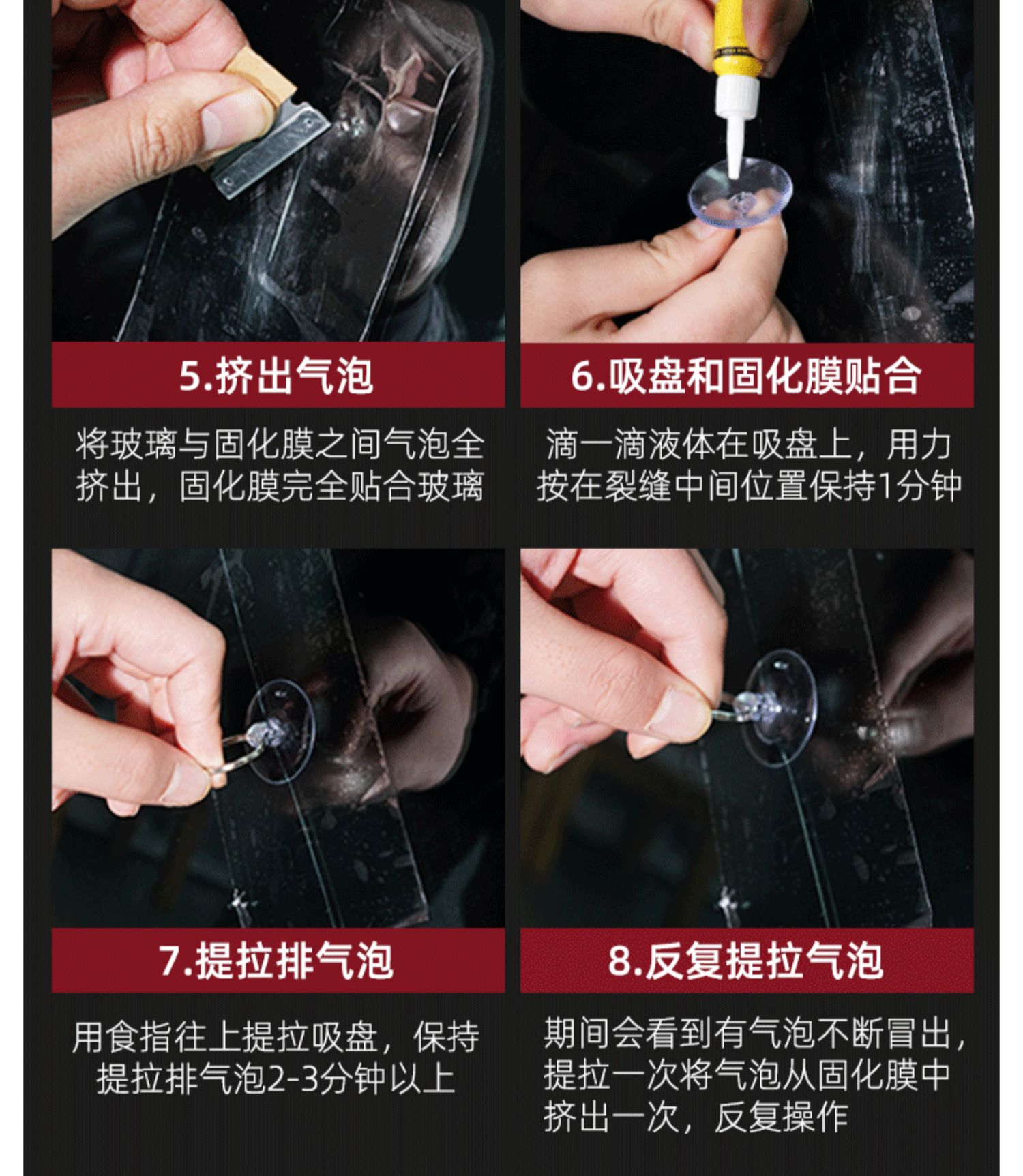 5.挤出气泡

将玻璃与固化膜之间气泡全挤出，固化膜完全贴合玻璃

6.吸盘和固化膜贴合

滴一滴液体在吸盘上，用力按在裂缝中间位置保持1分钟

7.提拉排气泡

用食指往上提拉吸盘，保持提拉排气泡2-3分钟以上

8.反复提拉气泡

期间会看到有气泡不断冒出，提拉一次将气泡从固化膜中挤出一次，反复操作