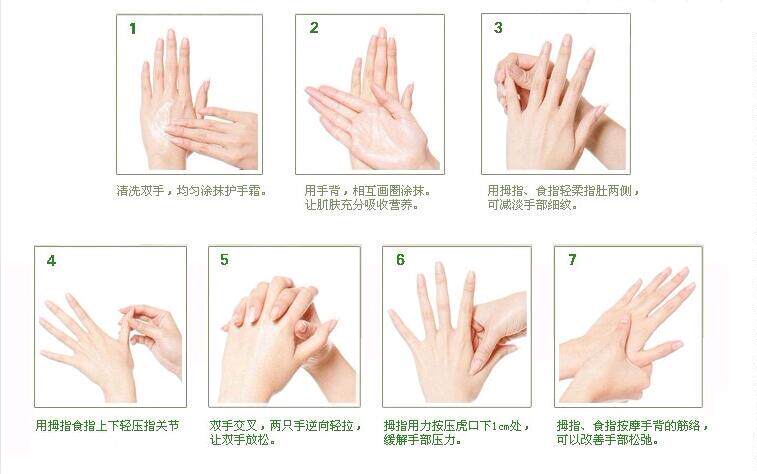 1

清洗双手，均匀涂抹护手霜。

2

用手背，相互画圈涂抹。让肌肤充分吸收营养。

3

用拇指、食指轻柔指肚两侧，可减淡手部细纹。

4

用拇指食指上下轻压指关节

5

双手交叉，两只手逆向轻拉，让双手放松。

6

拇指用力按压虎口下1cm处，缓解手部压力。

7

拇指、食指按摩手背的筋络，可以改善手部松弛。