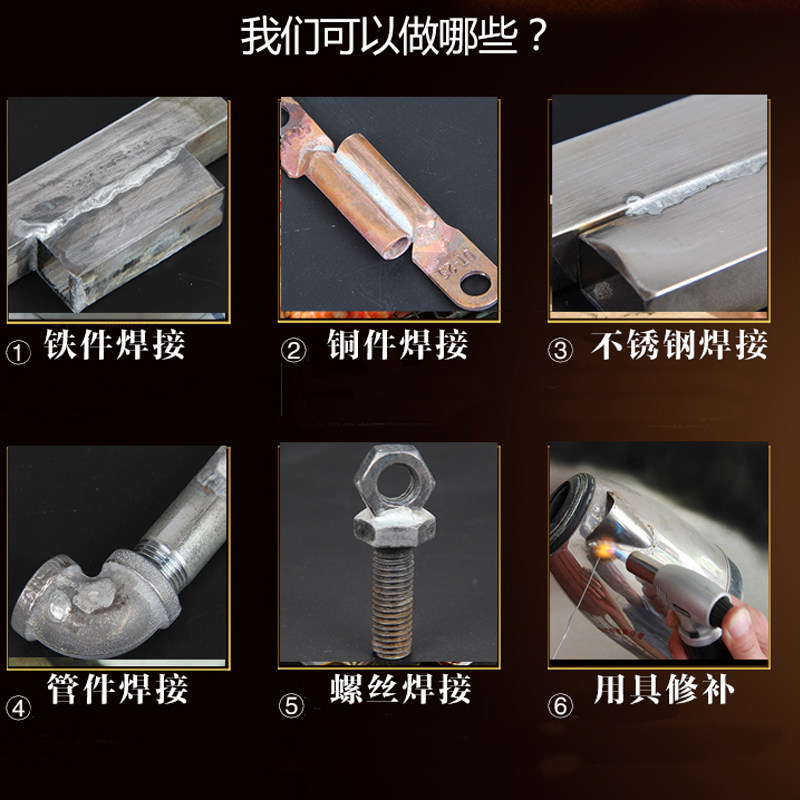 我们可以做哪些？

① 铁件焊接

② 铜件焊接

③ 不锈钢焊接

④ 管件焊接

⑤ 螺丝焊接

⑥ 用具修补