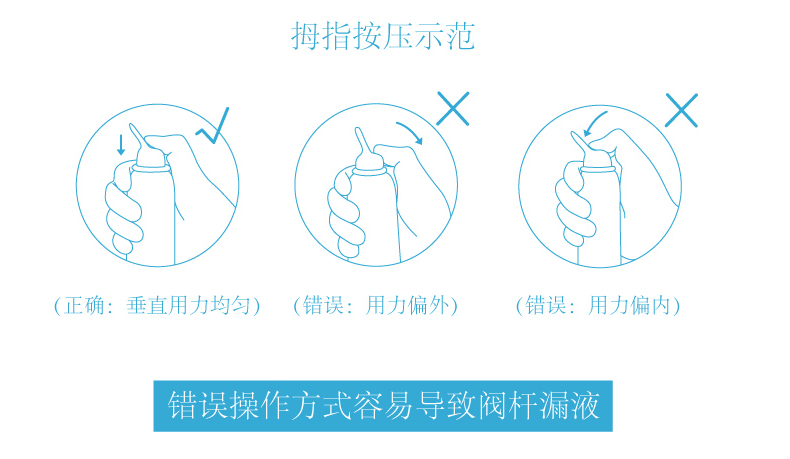 拇指按压示范

（正确：垂直用力均匀）

（错误：用力偏外）

（错误：用力偏内）

错误操作方式容易导致阀杆漏液