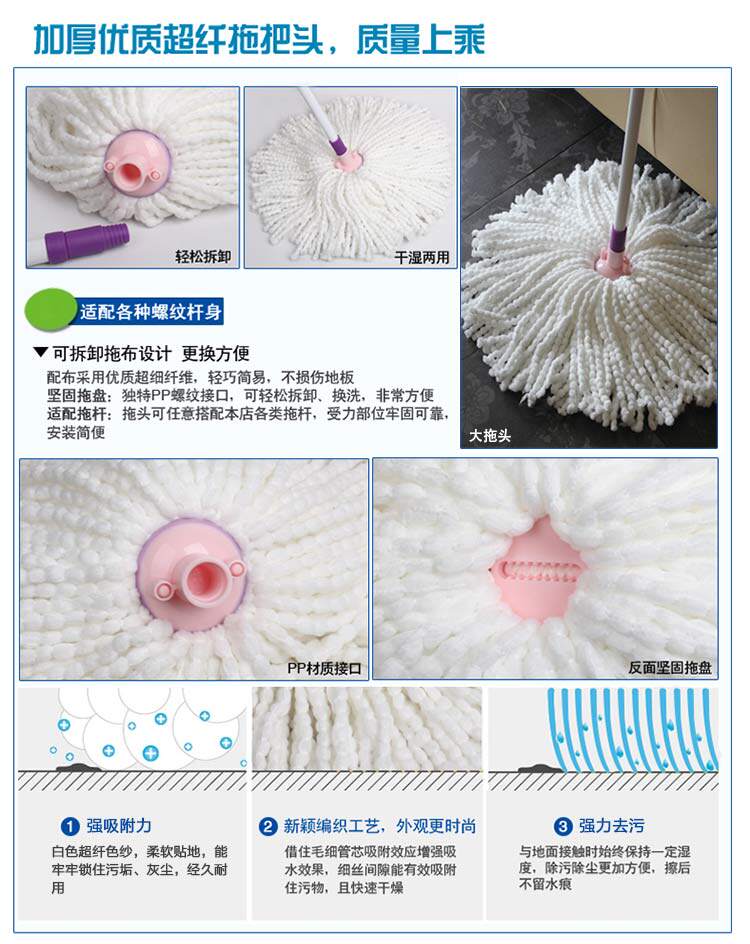 加厚优质超纤拖把头，质量上乘

轻松拆卸

干湿两用

大拖头

适配各种螺纹杆身

▼可拆卸拖布设计 更换方便

配布采用优质超细纤维，轻巧简易，不损伤地板
坚固拖盘：独特PP螺纹接口，可轻松拆卸、换洗，非常方便
适配拖杆：拖头可任意搭配本店各类拖杆，受力部位牢固可靠，安装简便

PP材质接口

反面坚固拖盘

1 强吸附力

白色超纤色纱，柔软贴地，能牢牢锁住污垢、灰尘，经久耐用

2 新颖编织工艺，外观更时尚

借住毛细管芯吸附效应增强吸水效果，细丝间隙能有效吸附住污物，且快速干燥

3 强力去污

与地面接触时始终保持一定湿度，除污除尘更加方便，擦后不留水痕