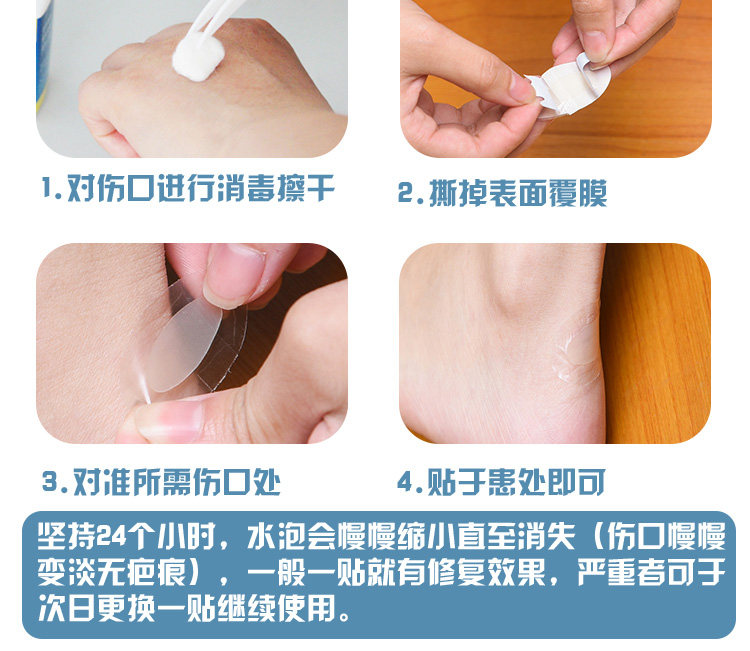 1.对伤口进行消毒擦干

2.撕掉表面覆膜

3.对准所需伤口处

4.贴于患处即可

坚持24个小时，水泡会慢慢缩小直至消失（伤口慢慢变淡无疤痕），一般一贴就有修复效果，严重者可于次日更换一贴继续使用。