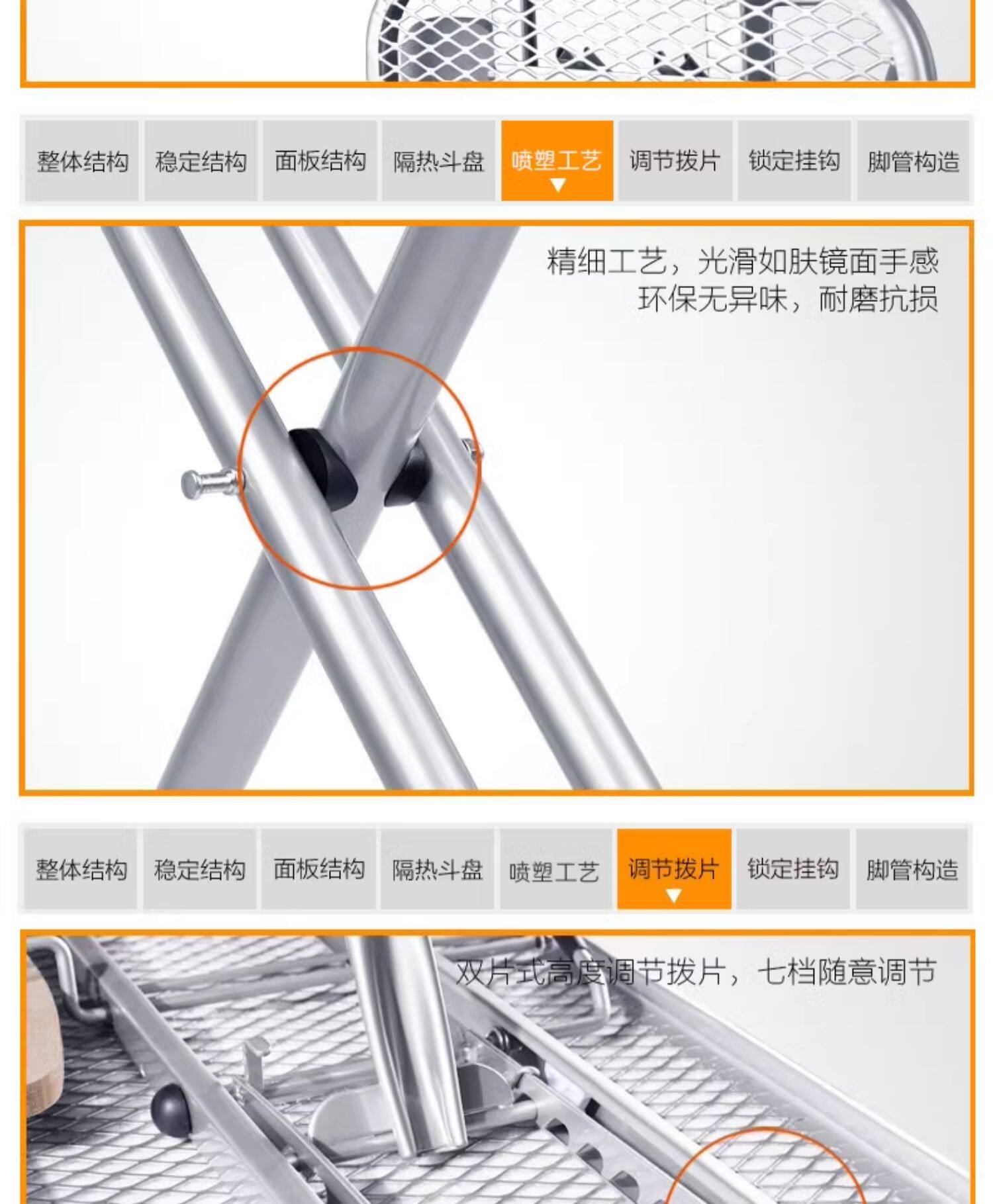 整体结构 稳定结构 面板结构 隔热斗盘 喷塑工艺 调节拨片 锁定挂钩 脚管构造

精细工艺，光滑如肤镜面手感
环保无异味，耐磨抗损

整体结构 稳定结构 面板结构 隔热斗盘 喷塑工艺 调节拨片 锁定挂钩 脚管构造

双片式高度调节拨片，七档随意调节