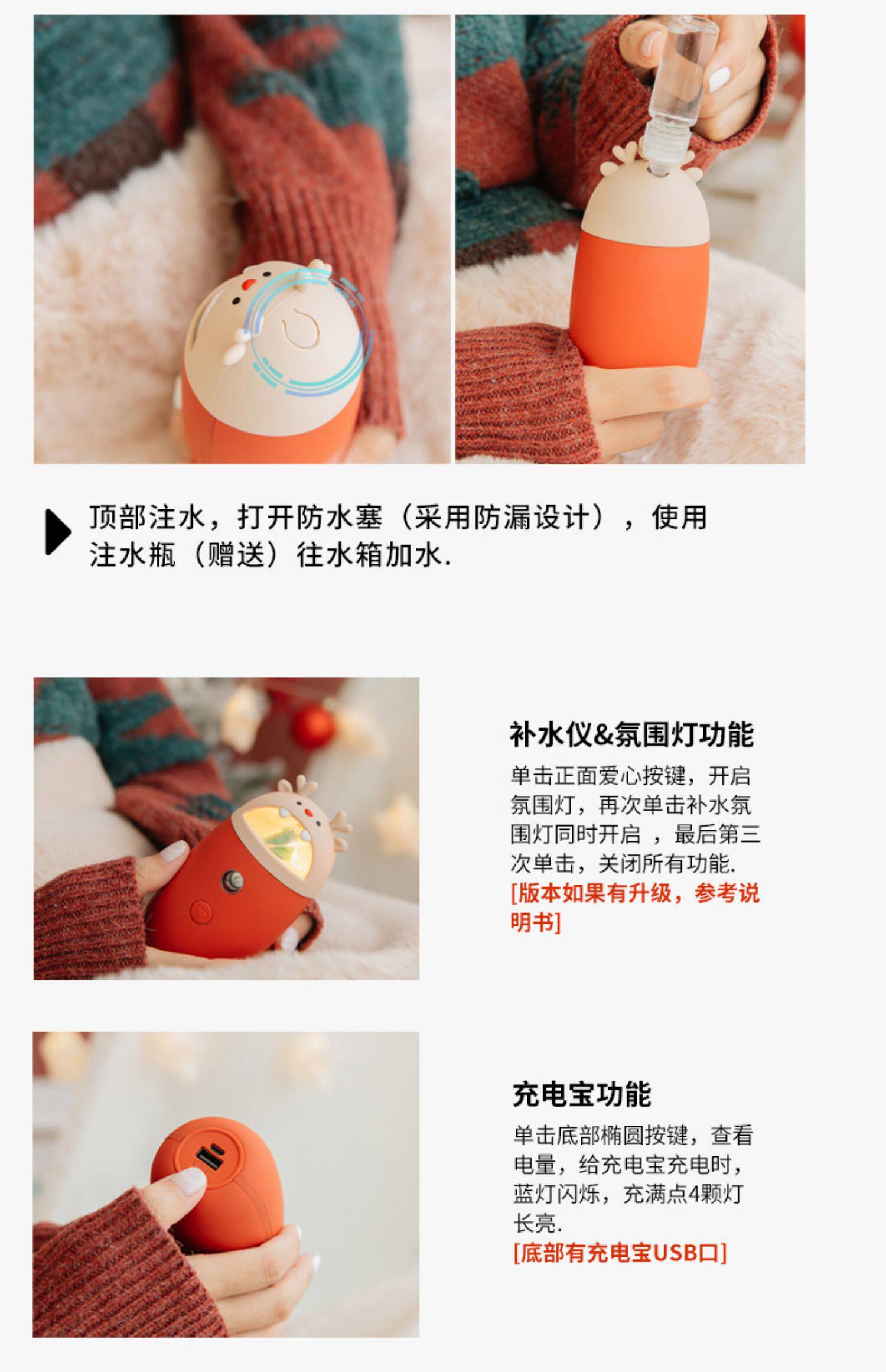 顶部注水，打开防水塞（采用防漏设计），使用注水瓶（赠送）往水箱加水.

补水仪&氛围灯功能

单击正面爱心按键，开启氛围灯，再次单击补水氛围灯同时开启 ，最后第三次单击，关闭所有功能.
[版本如果有升级，参考说明书]

充电宝功能

单击底部椭圆按键，查看电量，给充电宝充电时，蓝灯闪烁，充满点4颗灯长亮.
[底部有充电宝USB口]