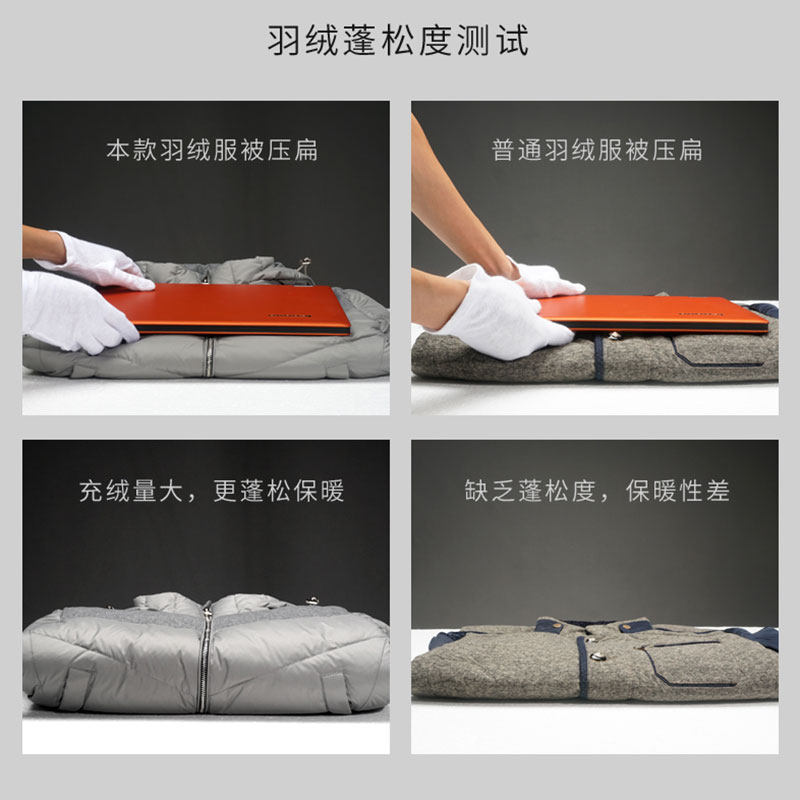 羽绒蓬松度测试

本款羽绒服被压扁

普通羽绒服被压扁

充绒量大，更蓬松保暖

缺乏蓬松度，保暖性差