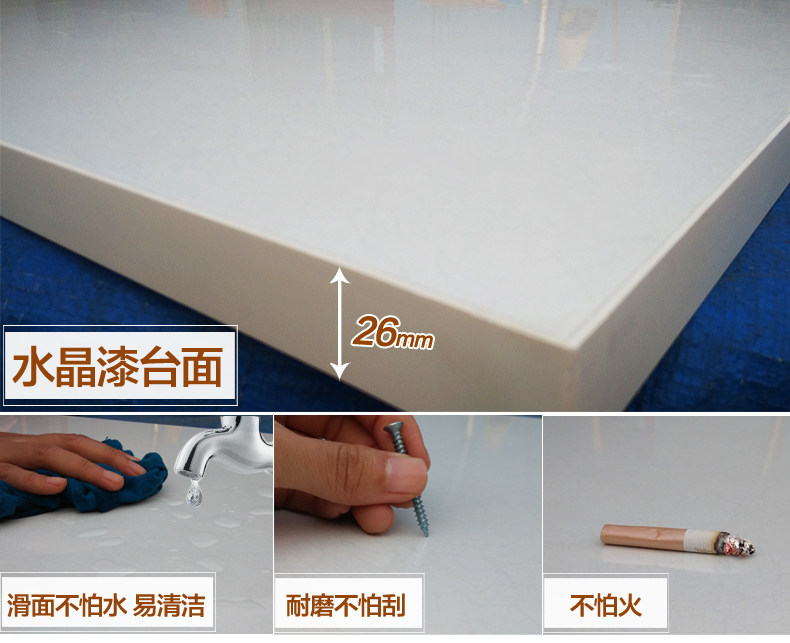 26mm

水晶漆台面

滑面不怕水 易清洁

耐磨不怕刮

不怕火