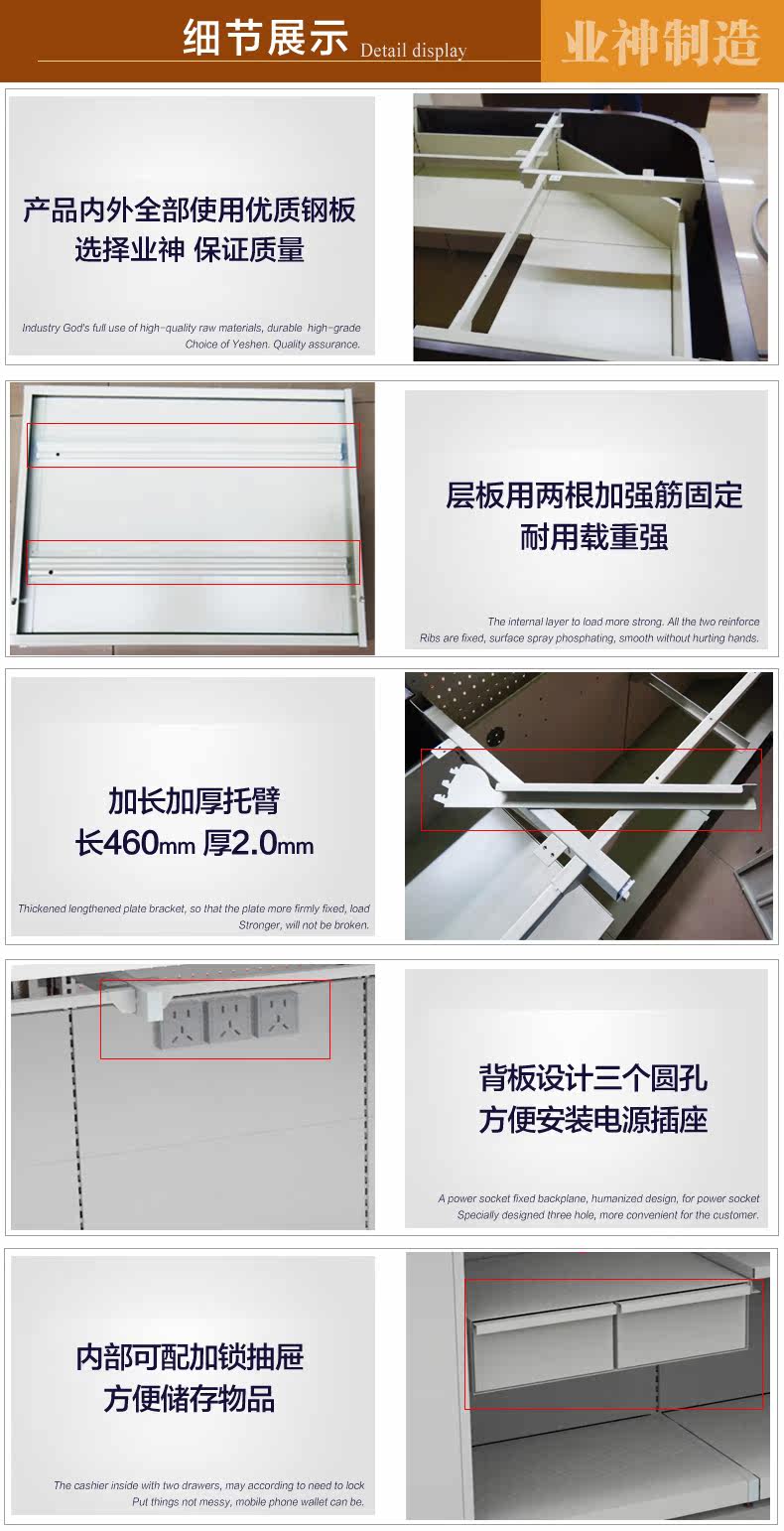 细节展示 Detail display

业神制造

产品内外全部使用优质钢板
选择业神 保证质量

Industry God's full use of high-quality raw materials, durable high-grade Choice of Yeshen. Quality assurance.

层板用两根加强筋固定
耐用载重强

The internal layer to load more strong. All the two reinforce Ribs are fixed, surface spray phosphating, smooth without hurting hands.

加长加厚托臂
长460mm 厚2.0mm

Thickened lengthened plate bracket, so that the plate more firmly fixed, load Stronger, will not be broken.

背板设计三个圆孔
方便安装电源插座

A power socket fixed backplane, humanized design, for power socket Specially designed three hole, more convenient for the customer.

内部可配加锁抽屉
方便储存物品

The cashier inside with two drawers, may according to need to lock Put things not messy, mobile phone wallet can be.