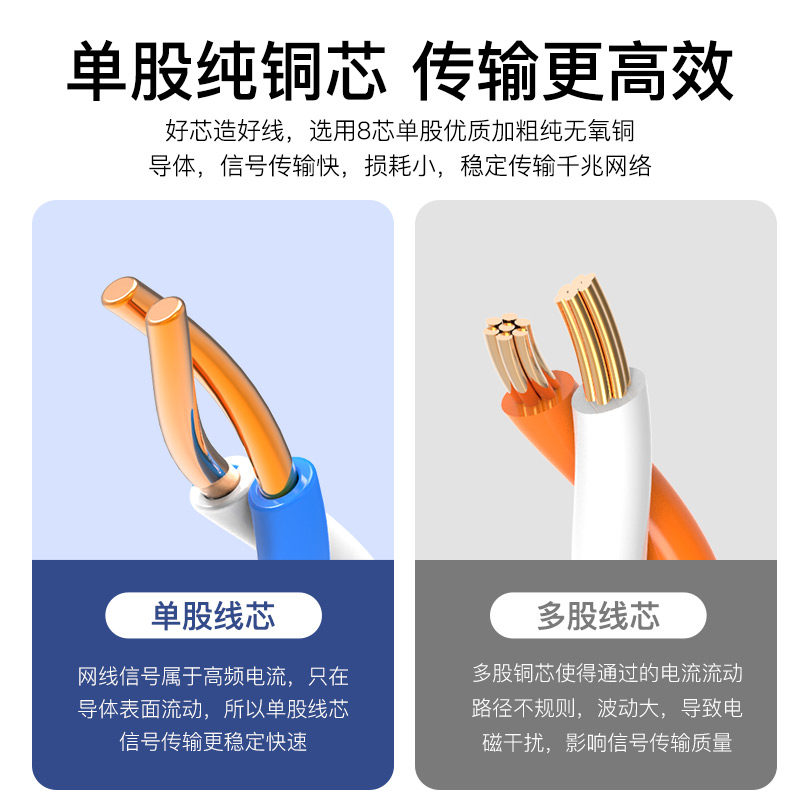 单股纯铜芯 传输更高效

好芯造好线，选用8芯单股优质加粗纯无氧铜导体，信号传输快，损耗小，稳定传输千兆网络

单股线芯

网线信号属于高频电流，只在导体表面流动，所以单股线芯信号传输更稳定快速

多股线芯

多股铜芯使得通过的电流流动路径不规则，波动大，导致电磁干扰，影响信号传输质量