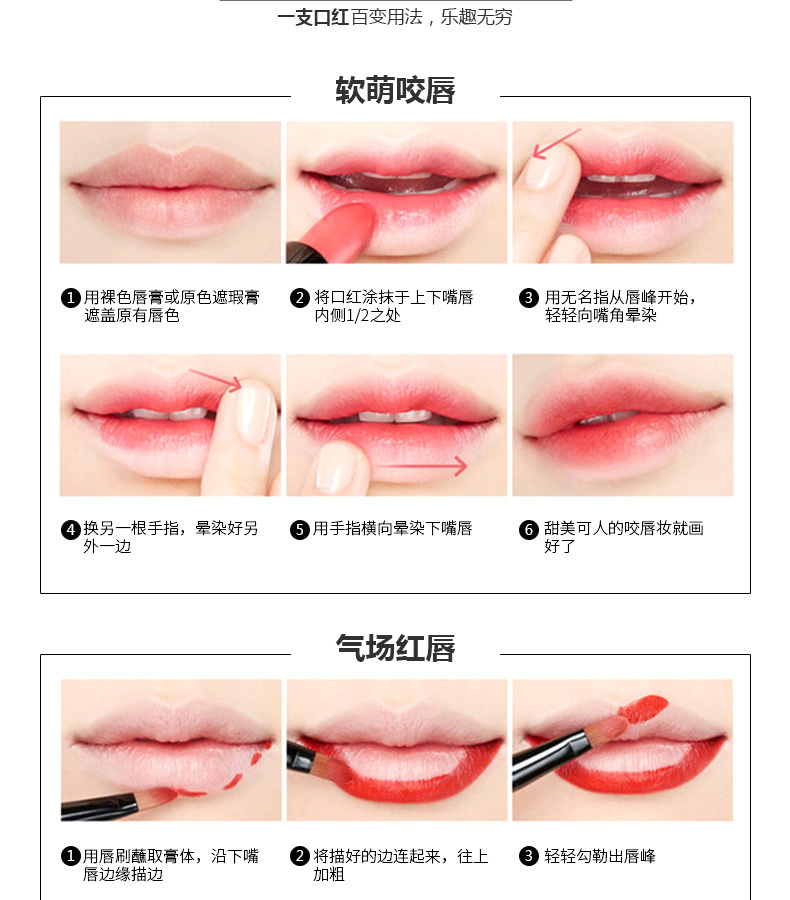 一支口红百变用法，乐趣无穷

软萌咬唇

❶ 用裸色唇膏或原色遮瑕膏遮盖原有唇色

❷ 将口红涂抹于上下嘴唇内侧1/2之处

❸ 用无名指从唇峰开始，轻轻向嘴角晕染

❹ 换另一根手指，晕染好另外一边

❺ 用手指横向晕染下嘴唇

❻ 甜美可人的咬唇妆就画好了

气场红唇

❶ 用唇刷蘸取膏体，沿下嘴唇边缘描边

❷ 将描好的边连起来，往上加粗

❸ 轻轻勾勒出唇峰