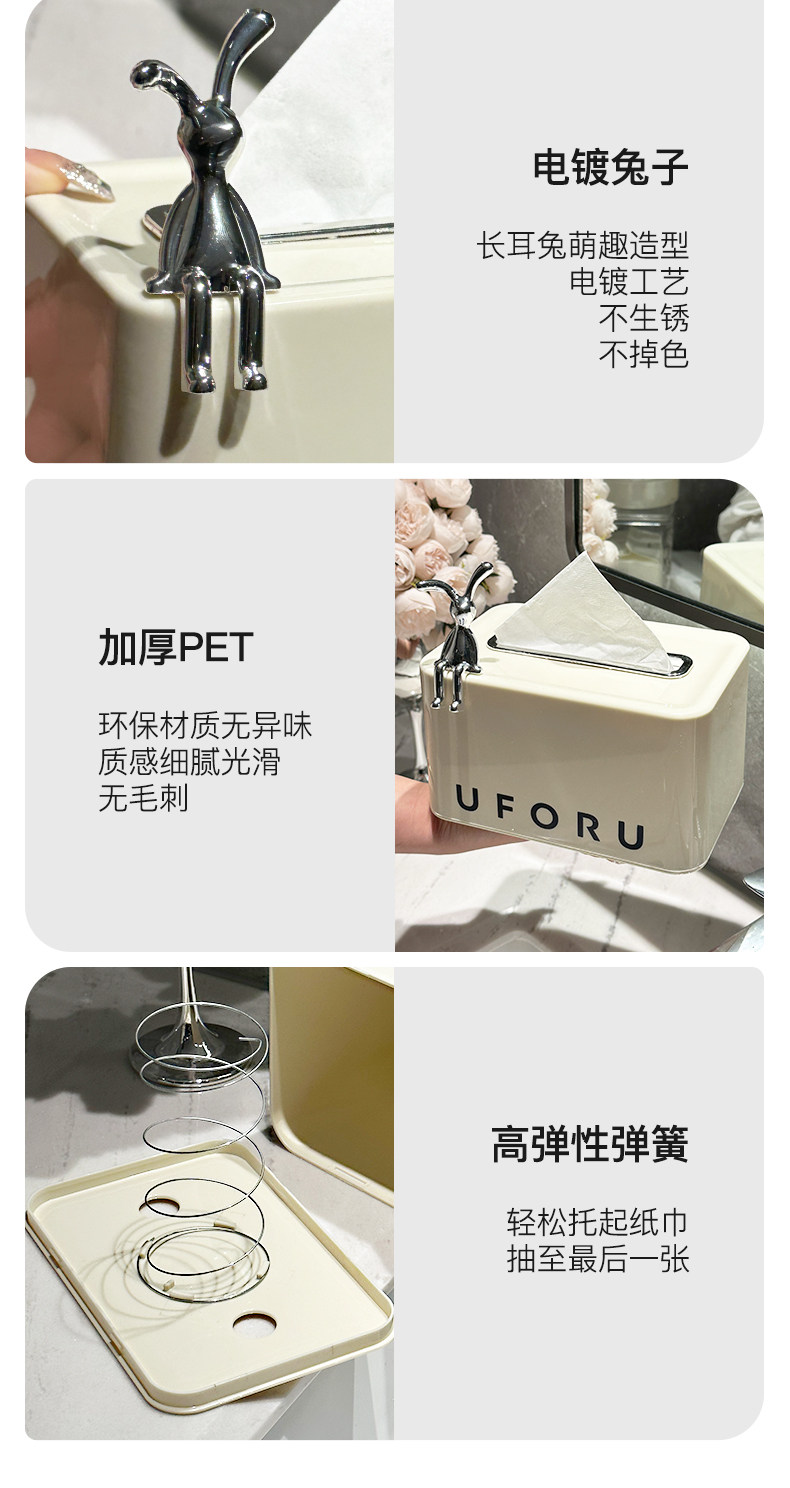 电镀兔子

长耳兔萌趣造型
电镀工艺
不生锈
不掉色

加厚PET

环保材质无异味
质感细腻光滑
无毛刺

UFORU

高弹性弹簧

轻松托起纸巾
抽至最后一张