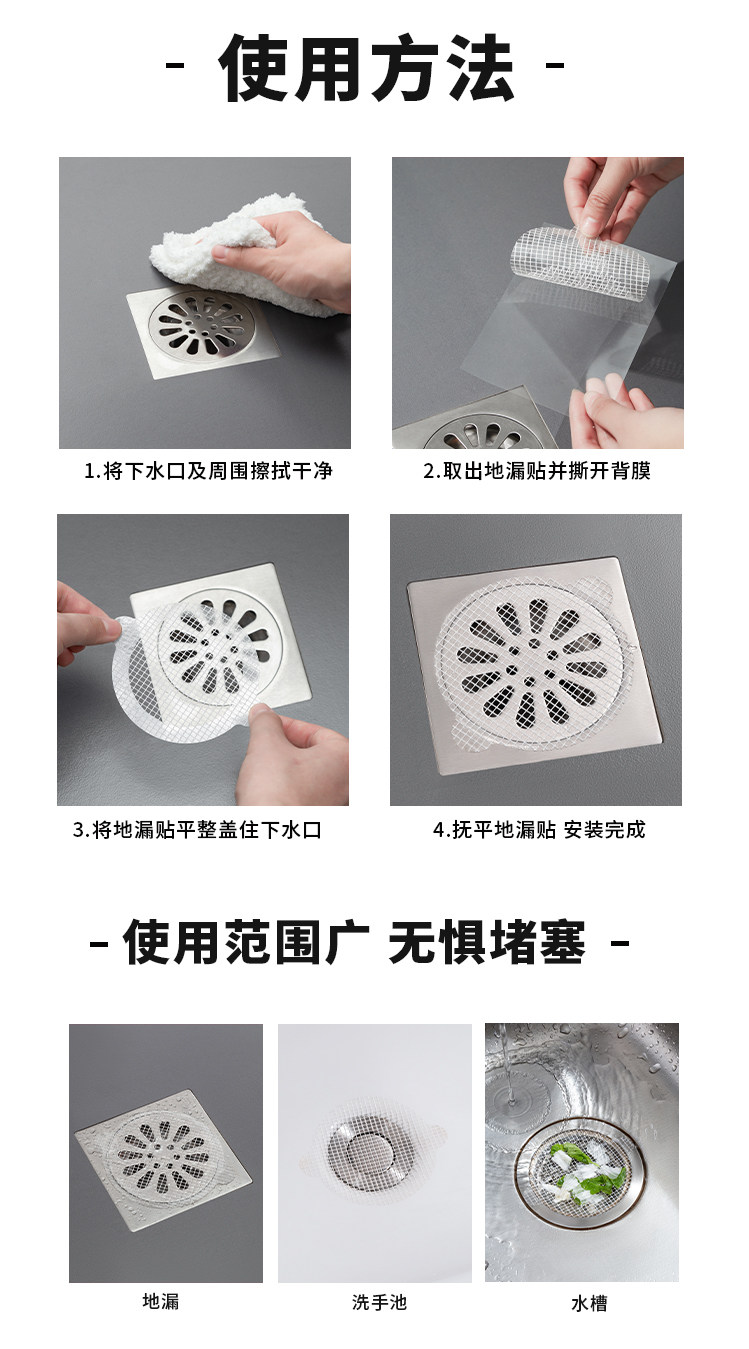 - 使用方法 -

1.将下水口及周围擦拭干净

2.取出地漏贴并撕开背膜

3.将地漏贴平整盖住下水口

4.抚平地漏贴 安装完成

- 使用范围广 无惧堵塞 -

地漏

洗手池

水槽