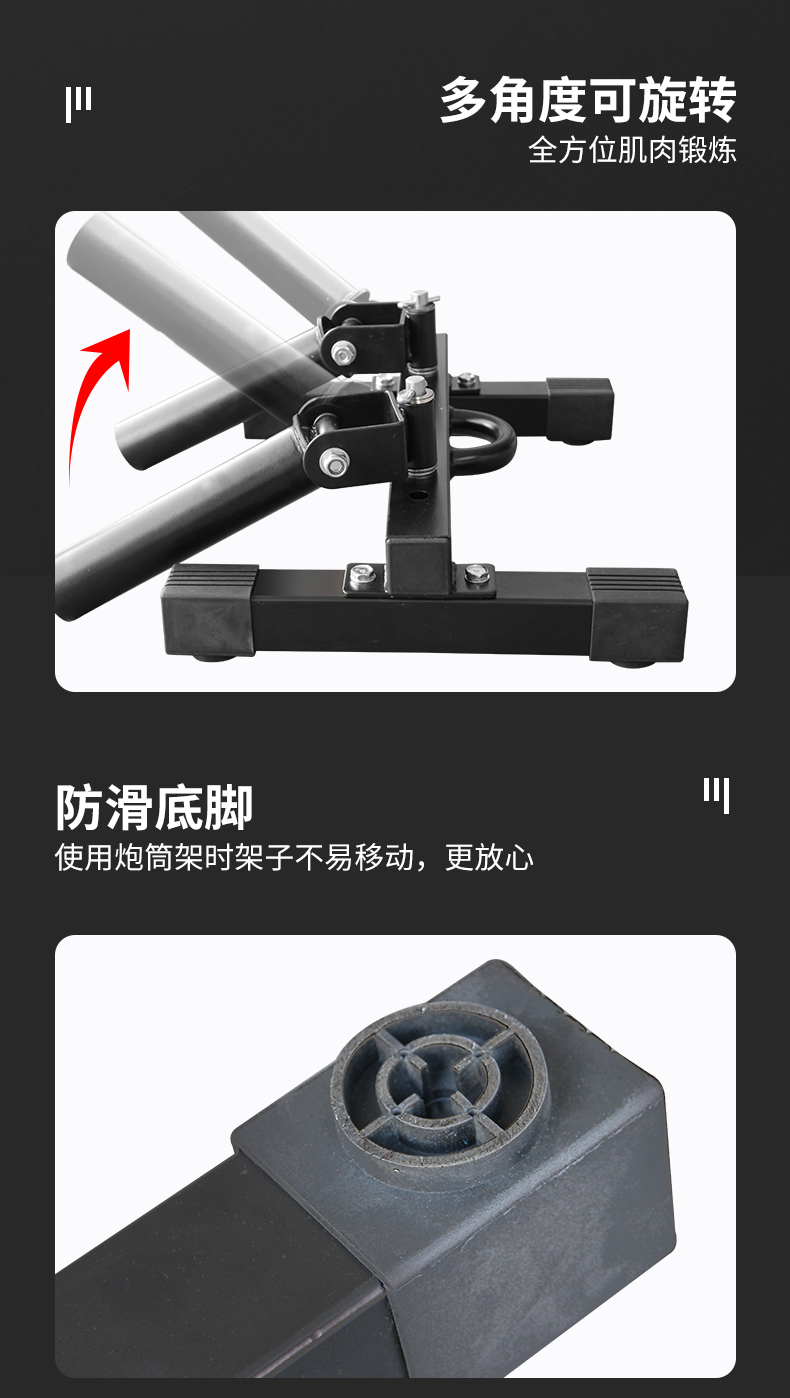 多角度可旋转
全方位肌肉锻炼

防滑底脚
使用炮筒架时架子不易移动，更放心