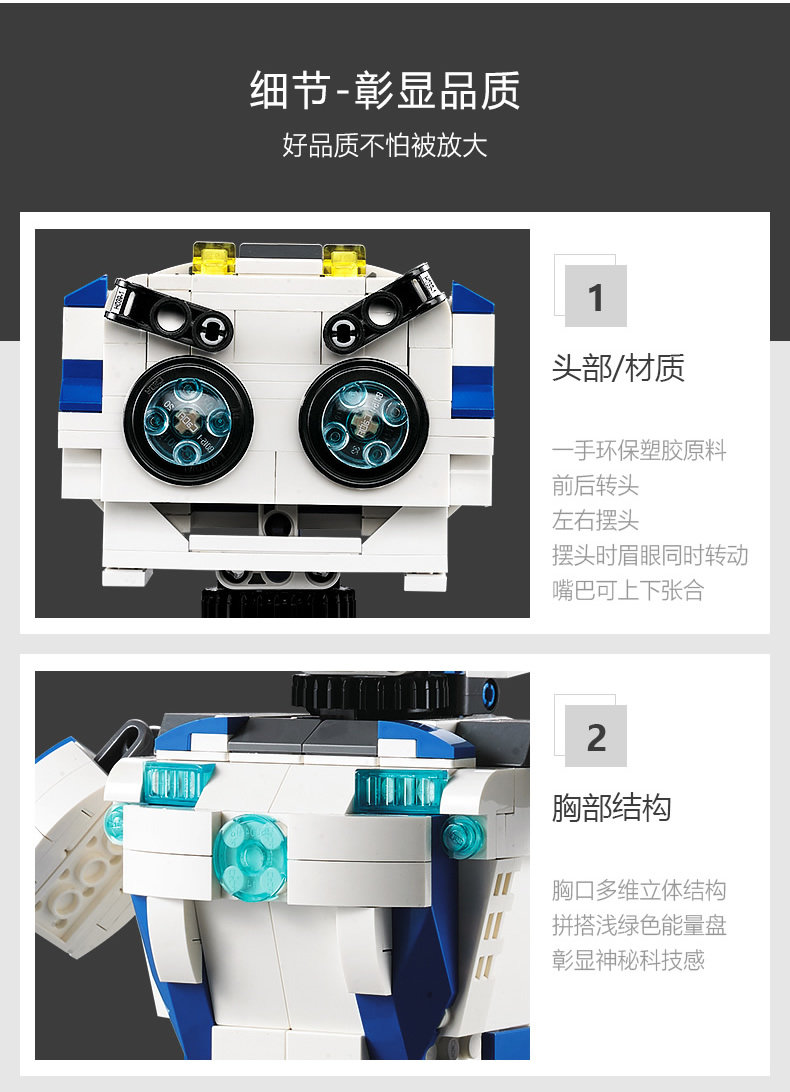 细节-彰显品质

好品质不怕被放大

1

头部/材质

一手环保塑胶原料
前后转头
左右摆头
摆头时眉眼同时转动
嘴巴可上下张合

2

胸部结构

胸口多维立体结构
拼搭浅绿色能量盘
彰显神秘科技感