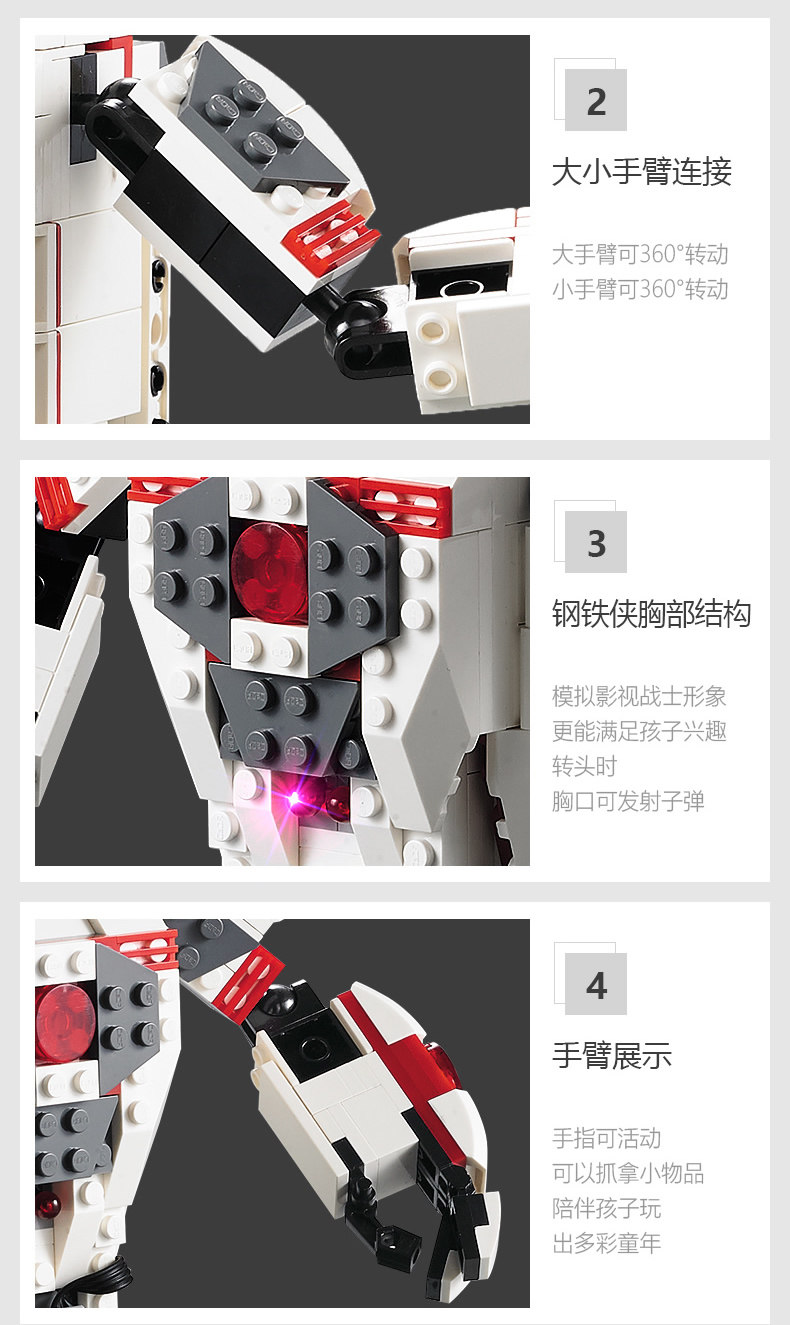 2

大小手臂连接

大手臂可360°转动
小手臂可360°转动

3

钢铁侠胸部结构

模拟影视战士形象
更能满足孩子兴趣
转头时
胸口可发射子弹

4

手臂展示

手指可活动
可以抓拿小物品
陪伴孩子玩
出多彩童年