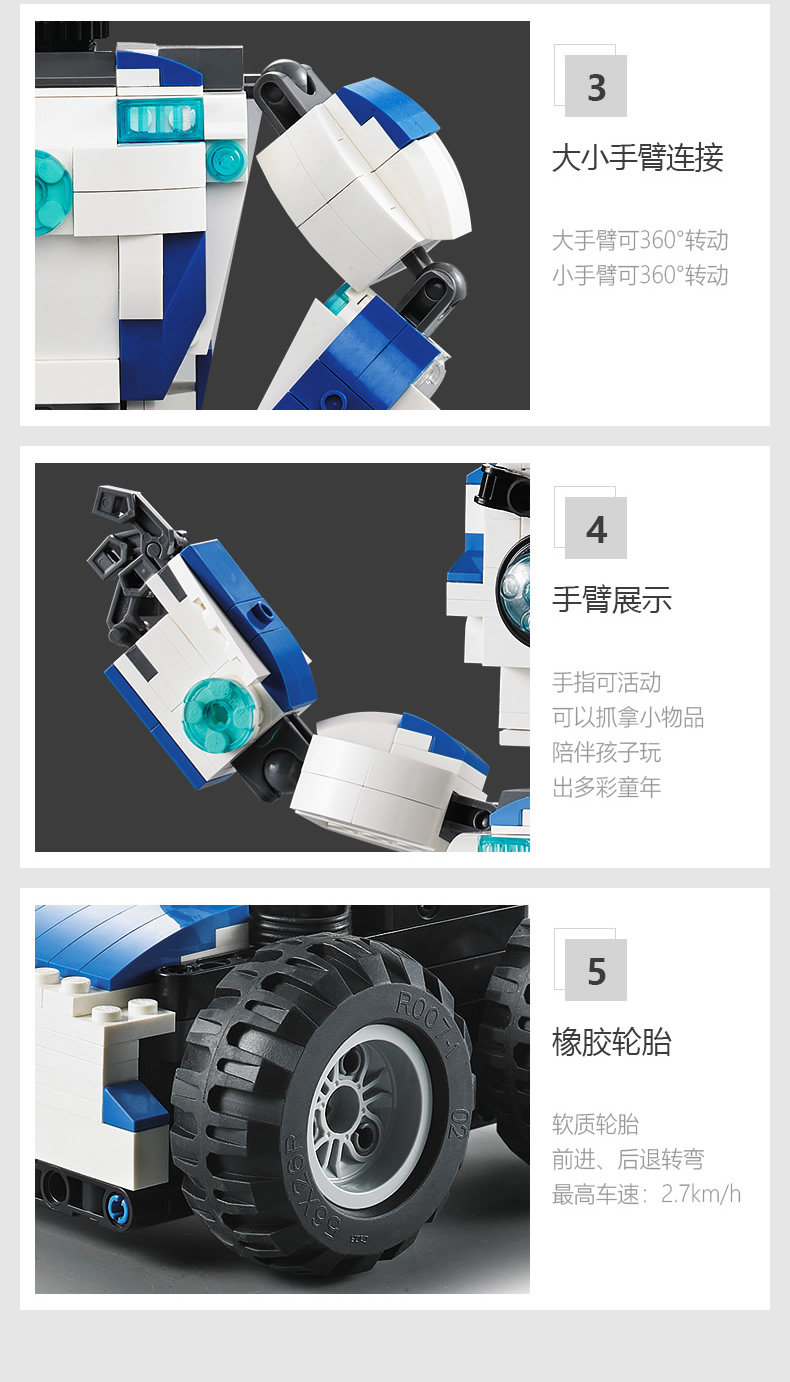 3

大小手臂连接

大手臂可360°转动
小手臂可360°转动

4

手臂展示

手指可活动
可以抓拿小物品
陪伴孩子玩
出多彩童年

R007-1
02
56X26R

5

橡胶轮胎

软质轮胎
前进、后退转弯
最高车速：2.7km/h