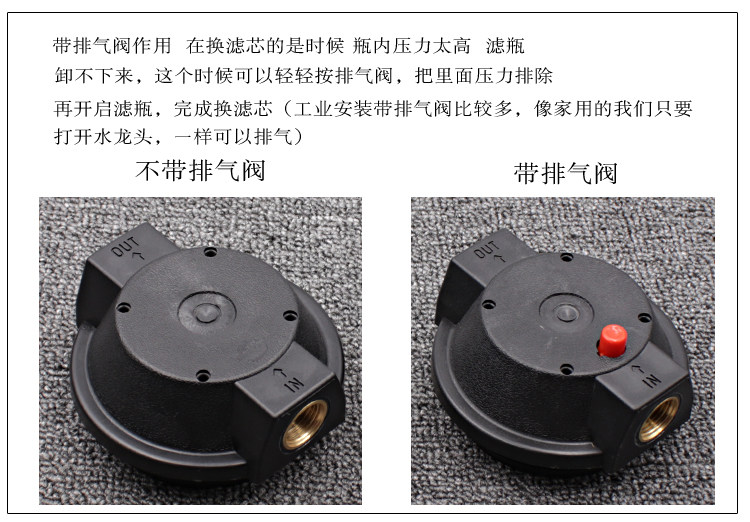 带排气阀作用 在换滤芯的是时候 瓶内压力太高 滤瓶卸不下来，这个时候可以轻轻按排气阀，把里面压力排除再开启滤瓶，完成换滤芯（工业安装带排气阀比较多，像家用的我们只要打开水龙头，一样可以排气）

不带排气阀

OUT

IN

带排气阀

OUT

IN