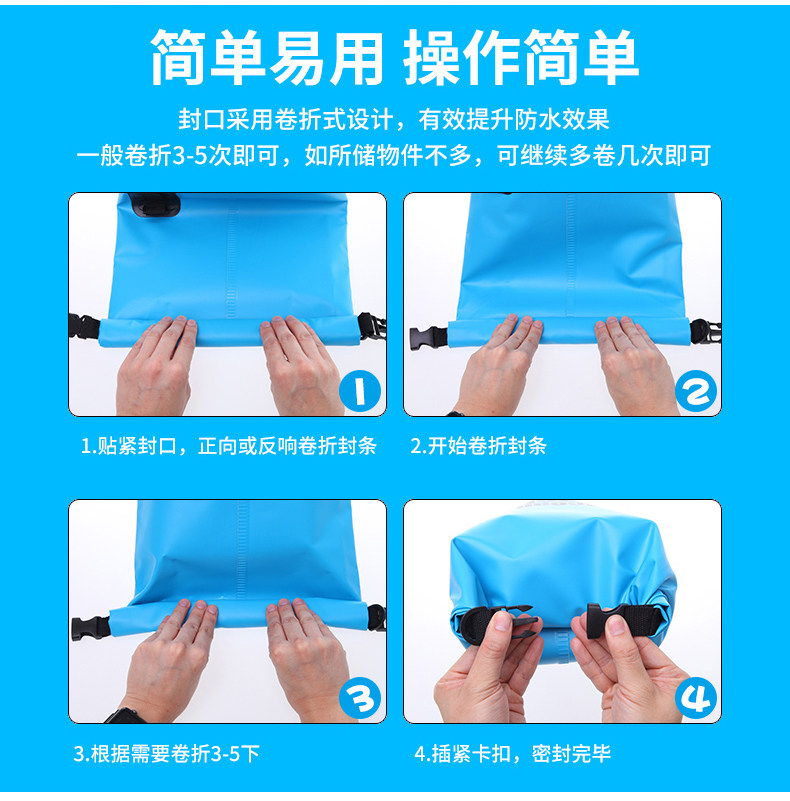 简单易用 操作简单

封口采用卷折式设计，有效提升防水效果
一般卷折3-5次即可，如所储物件不多，可继续多卷几次即可

1

1.贴紧封口，正向或反响卷折封条

2

2.开始卷折封条

3

3.根据需要卷折3-5下

4

4.插紧卡扣，密封完毕