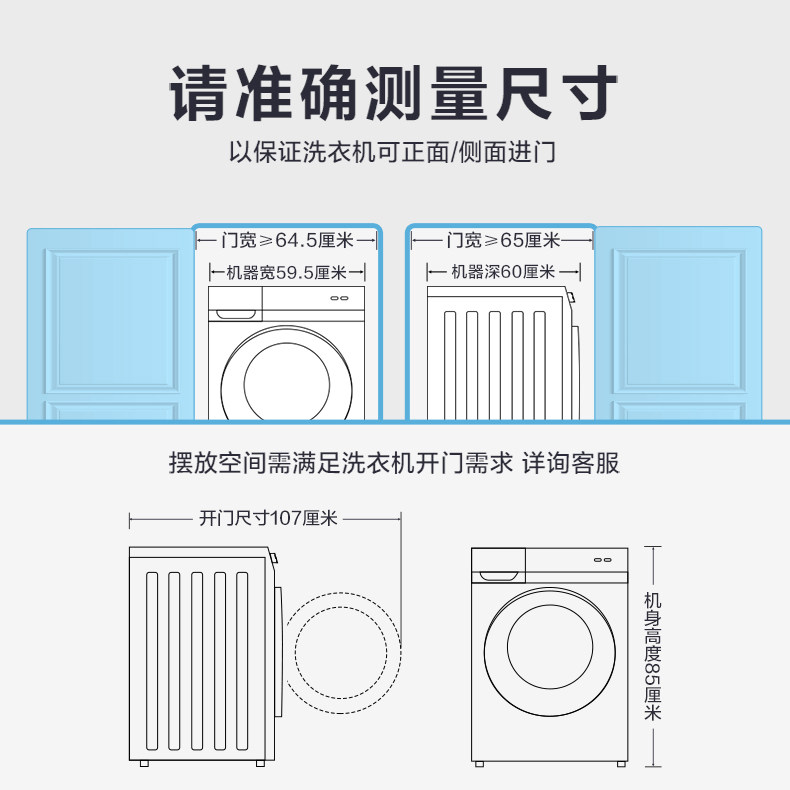 请准确测量尺寸

以保证洗衣机可正面/侧面进门

门宽≥64.5厘米

机器宽59.5厘米

门宽≥65厘米

机器深60厘米

摆放空间需满足洗衣机开门需求 详询客服

开门尺寸107厘米

机身高度85厘米