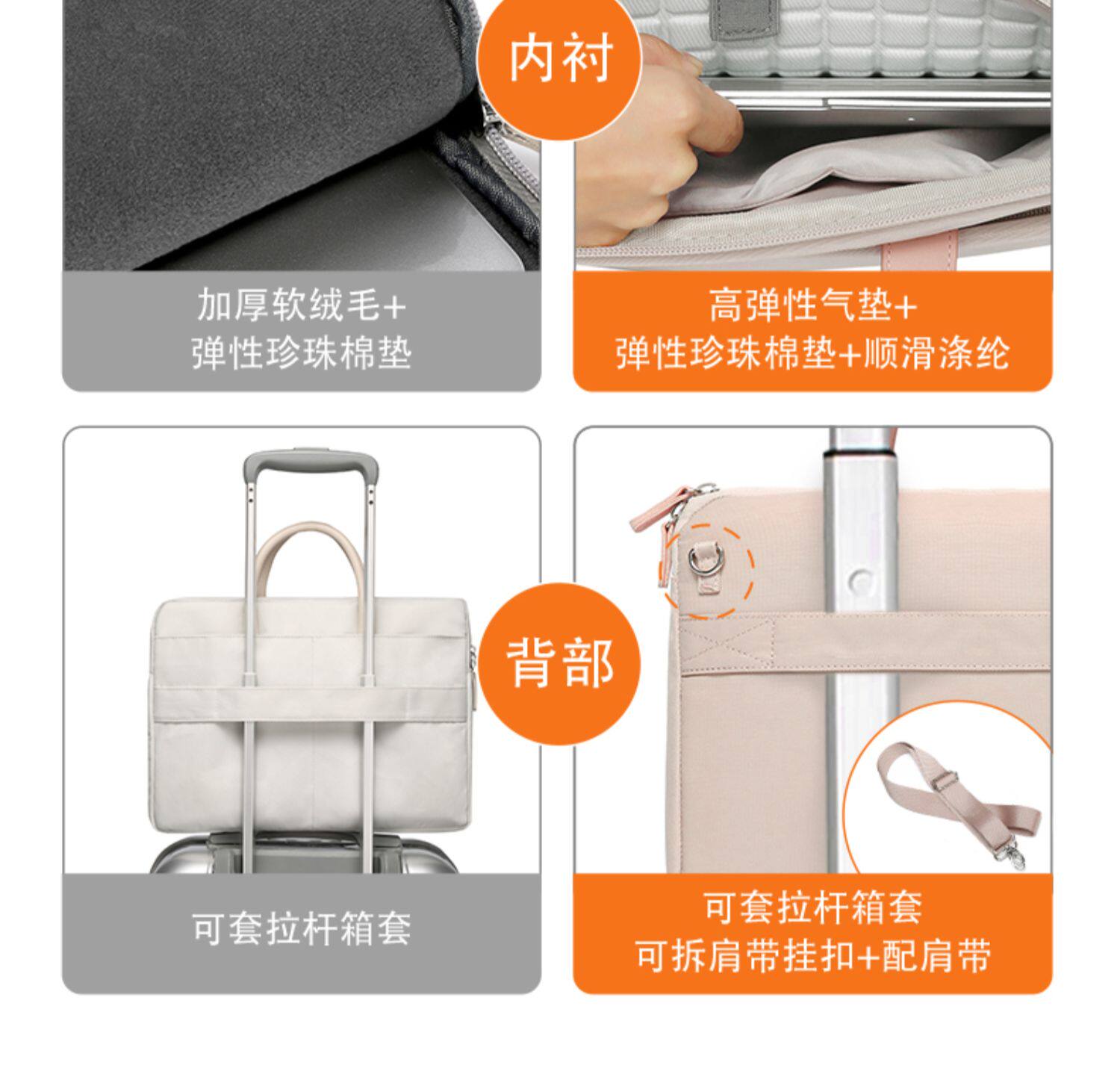 内衬

加厚软绒毛+
弹性珍珠棉垫

高弹性气垫+
弹性珍珠棉垫+顺滑涤纶

背部

可套拉杆箱套

可套拉杆箱套
可拆肩带挂扣+配肩带