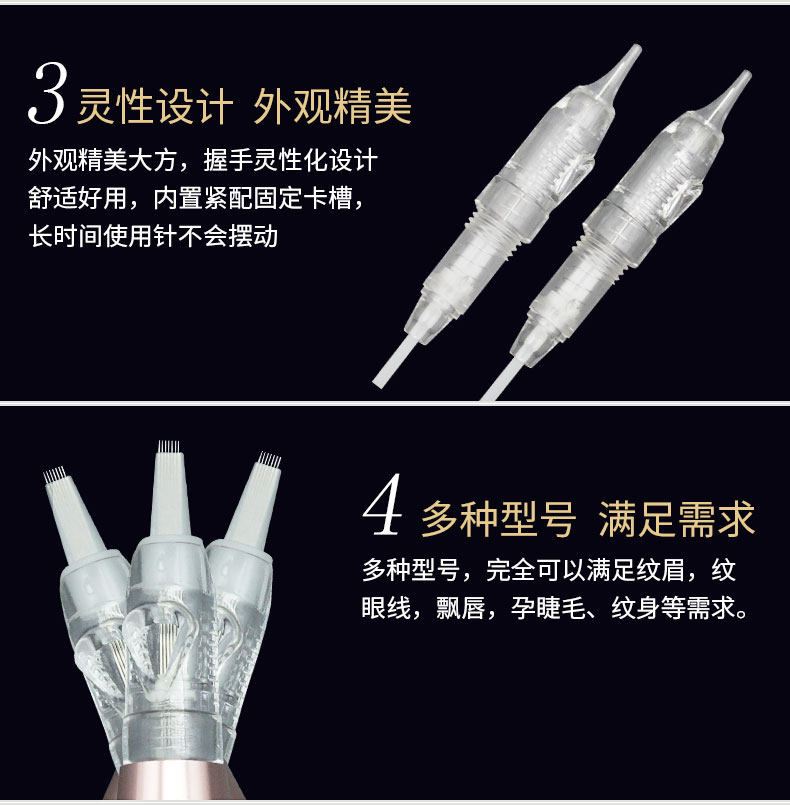 3 灵性设计 外观精美

外观精美大方，握手灵性化设计舒适好用，内置紧配固定卡槽，长时间使用针不会摆动

4 多种型号 满足需求

多种型号，完全可以满足纹眉，纹眼线，飘唇，孕睫毛、纹身等需求。