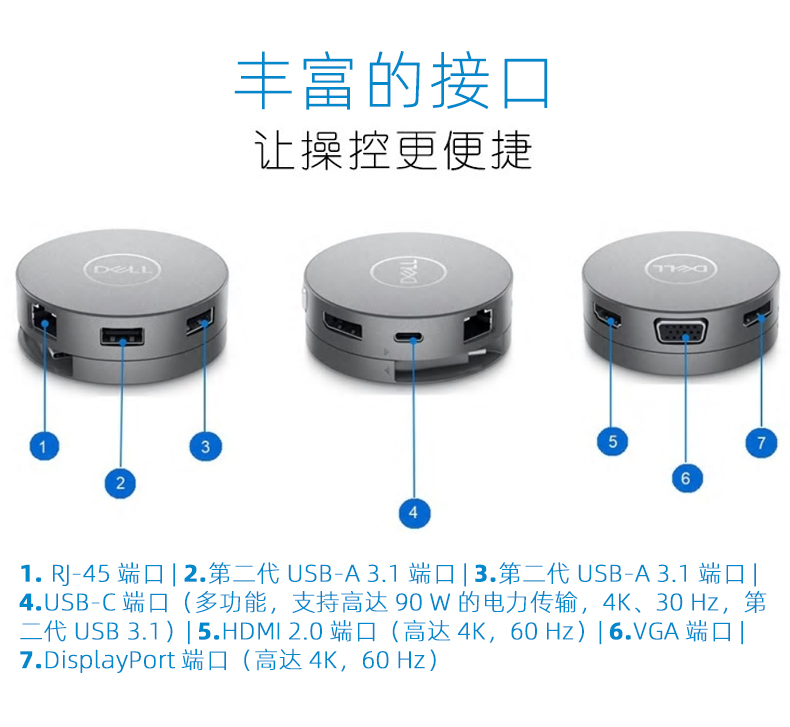 丰富的接口
让操控更便捷

DELL

DELL

DELL

1

2

3

4

5

6

7

1. RJ-45 端口 | 2.第二代 USB-A 3.1 端口 | 3.第二代 USB-A 3.1 端口 | 4.USB-C 端口（多功能，支持高达 90 W 的电力传输，4K、30 Hz，第二代 USB 3.1）| 5.HDMI 2.0 端口（高达 4K，60 Hz）| 6.VGA 端口 | 7.DisplayPort 端口（高达 4K，60 Hz）